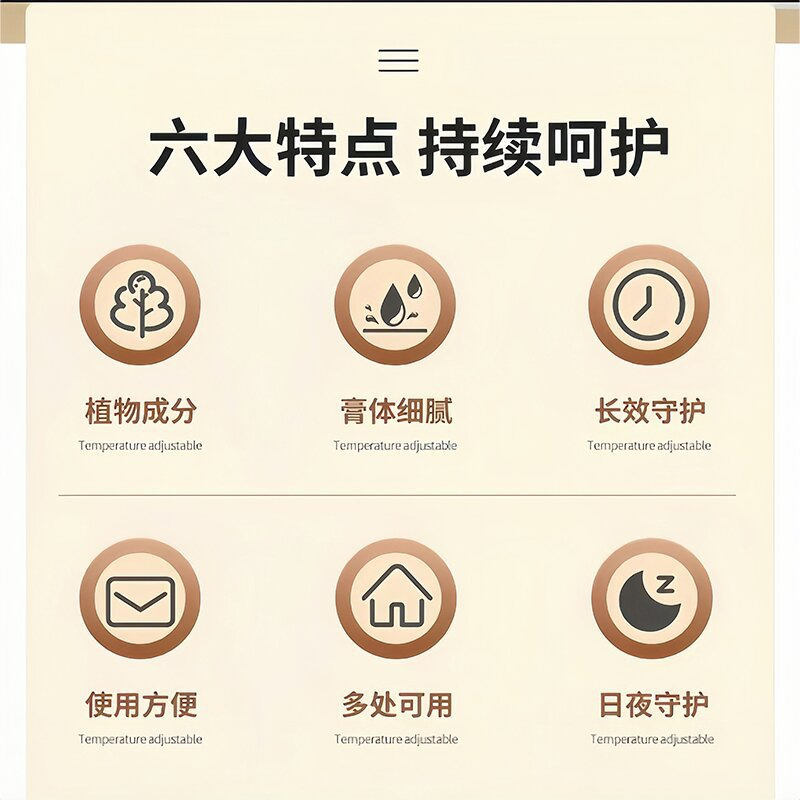 六大特点 持续呵护

植物成分
Temperature adjustable

膏体细腻
Temperature adjustable

长效守护
Temperature adjustable

使用方便
Temperature adjustable

多处可用
Temperature adjustable

日夜守护
Temperature adjustable