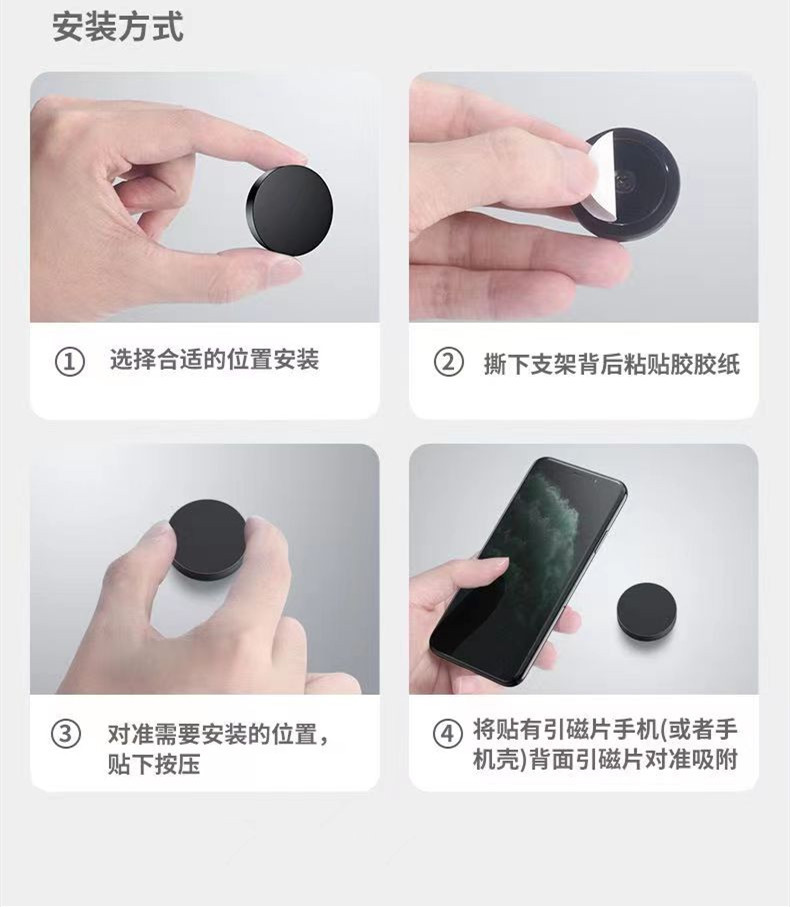 安装方式

① 选择合适的位置安装

② 撕下支架背后粘贴胶胶纸

③ 对准需要安装的位置，贴下按压

④ 将贴有引磁片手机(或者手机壳)背面引磁片对准吸附