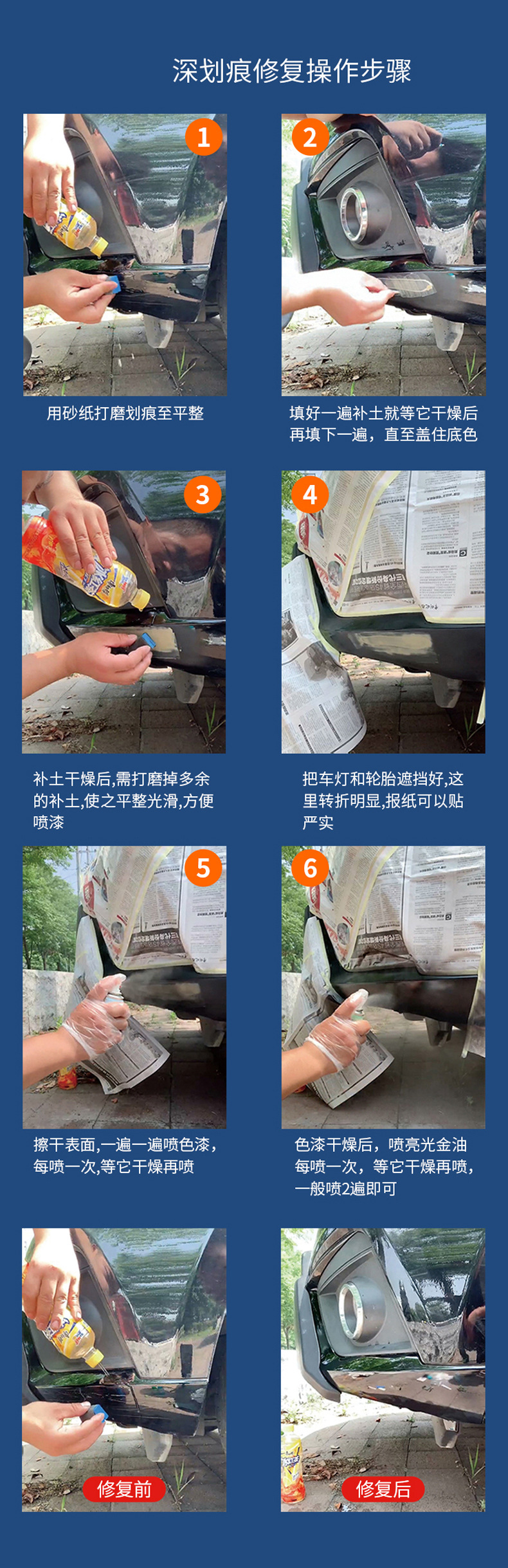 深划痕修复操作步骤

1

用砂纸打磨划痕至平整

2

填好一遍补土就等它干燥后再填下一遍，直至盖住底色

3

补土干燥后,需打磨掉多余的补土,使之平整光滑,方便喷漆

4

把车灯和轮胎遮挡好,这里转折明显,报纸可以贴严实

5

擦干表面,一遍一遍喷色漆，每喷一次,等它干燥再喷

6

色漆干燥后，喷亮光金油每喷一次，等它干燥再喷，一般喷2遍即可

修复前

修复后