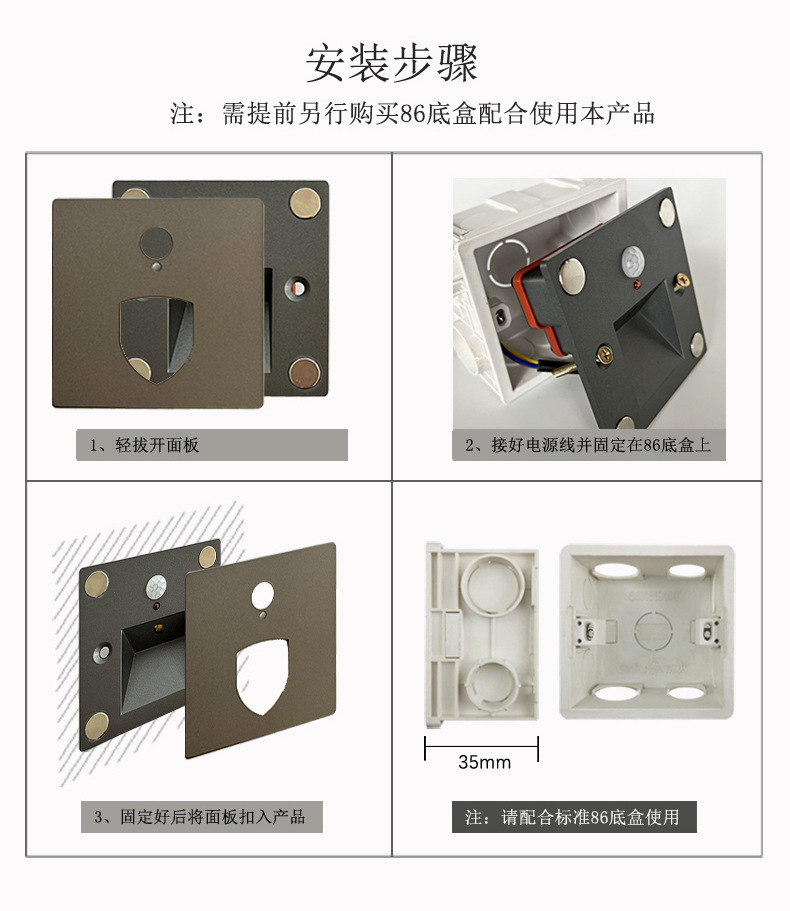 安装步骤

注：需提前另行购买86底盒配合使用本产品

1、轻拔开面板

2、接好电源线并固定在86底盒上

3、固定好后将面板扣入产品

35mm

注：请配合标准86底盒使用