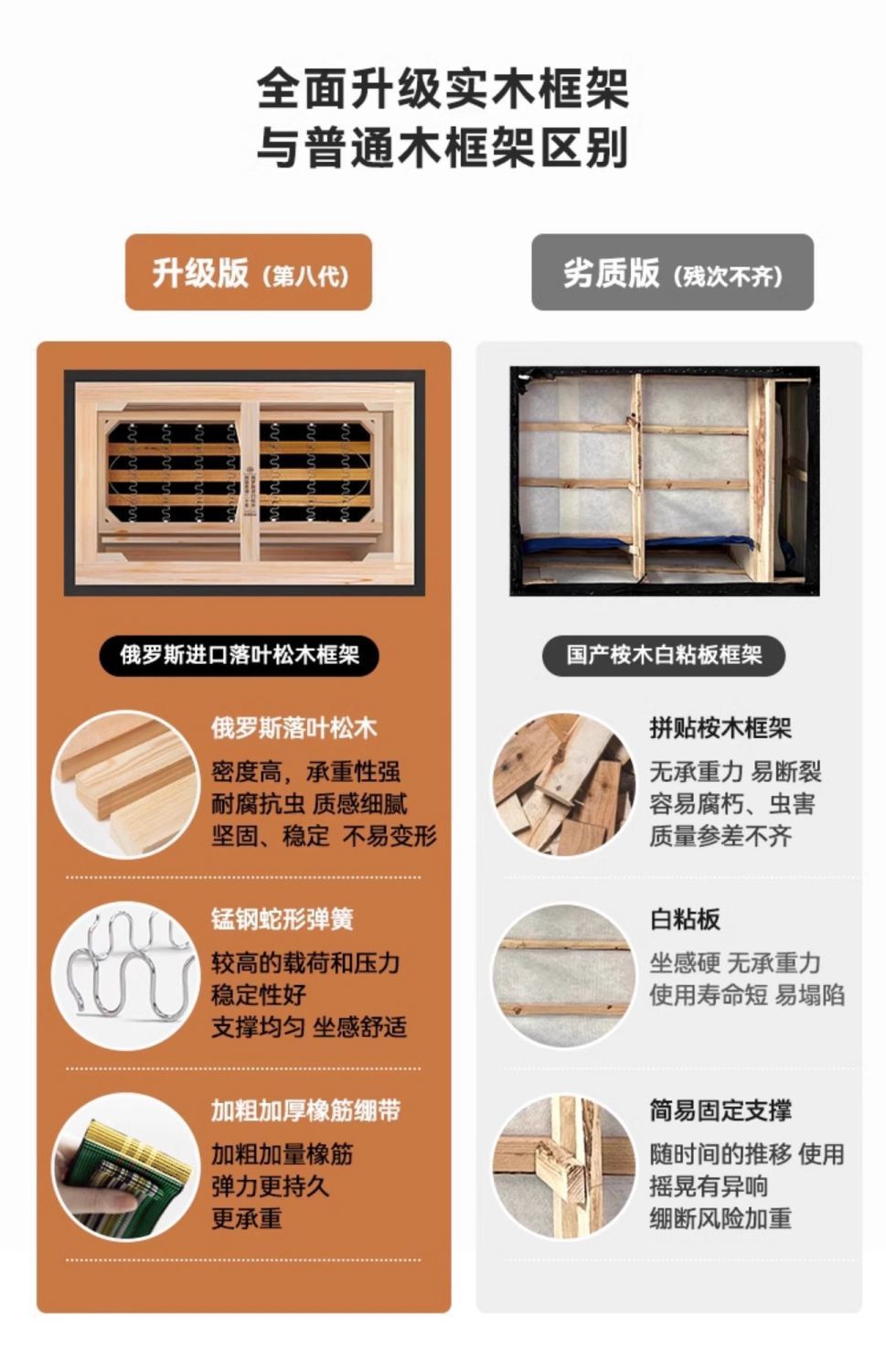 全面升级实木框架
与普通木框架区别

升级版（第八代）

俄罗斯进口落叶松木框架

俄罗斯落叶松木
密度高，承重性强
耐腐抗虫 质感细腻
坚固、稳定 不易变形

锰钢蛇形弹簧
较高的载荷和压力
稳定性好
支撑均匀 坐感舒适

加粗加厚橡筋绷带
加粗加量橡筋
弹力更持久
更承重

劣质版（残次不齐）

国产桉木白粘板框架

拼贴桉木框架
无承重力 易断裂
容易腐朽、虫害
质量参差不齐

白粘板
坐感硬 无承重力
使用寿命短 易塌陷

简易固定支撑
随时间的推移 使用
摇晃有异响
绷断风险加重