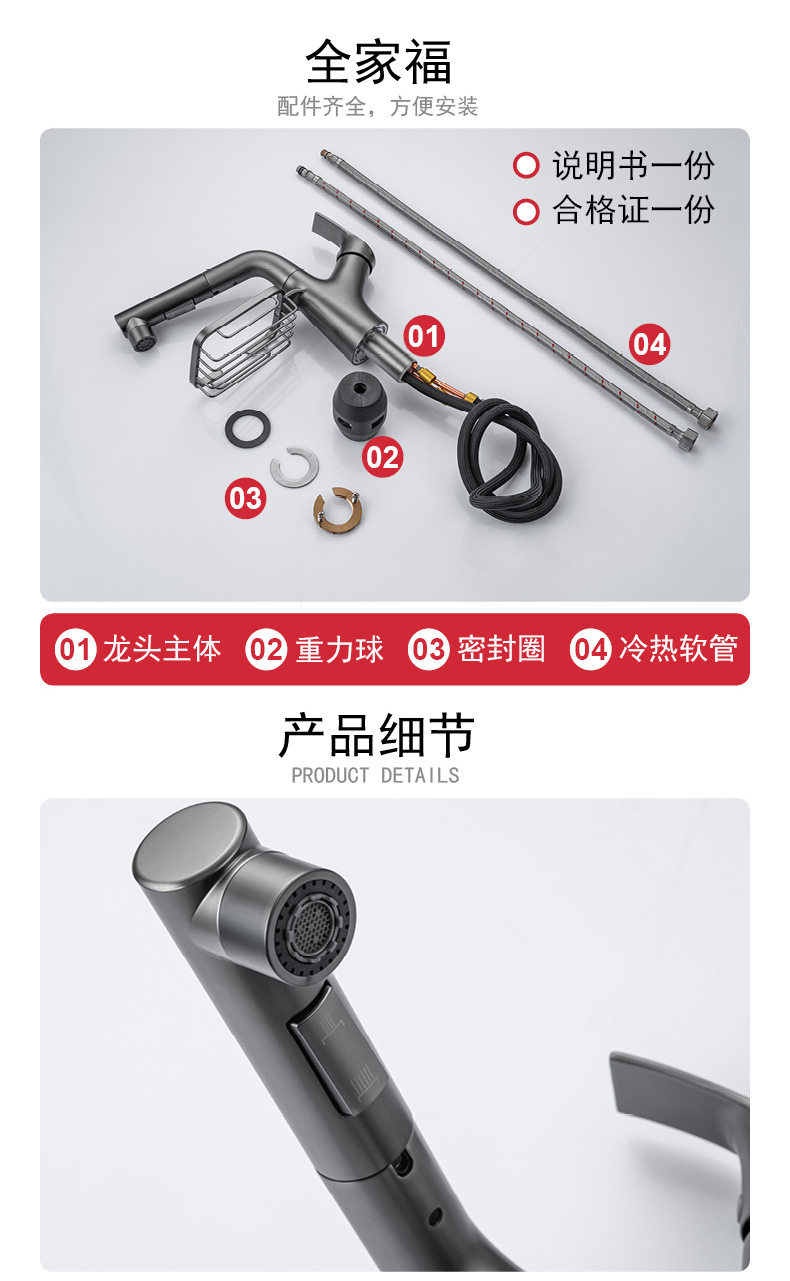 全家福

配件齐全，方便安装

说明书一份
合格证一份

01

04

02

03

01 龙头主体 02 重力球 03 密封圈 04 冷热软管

产品细节

PRODUCT DETAILS