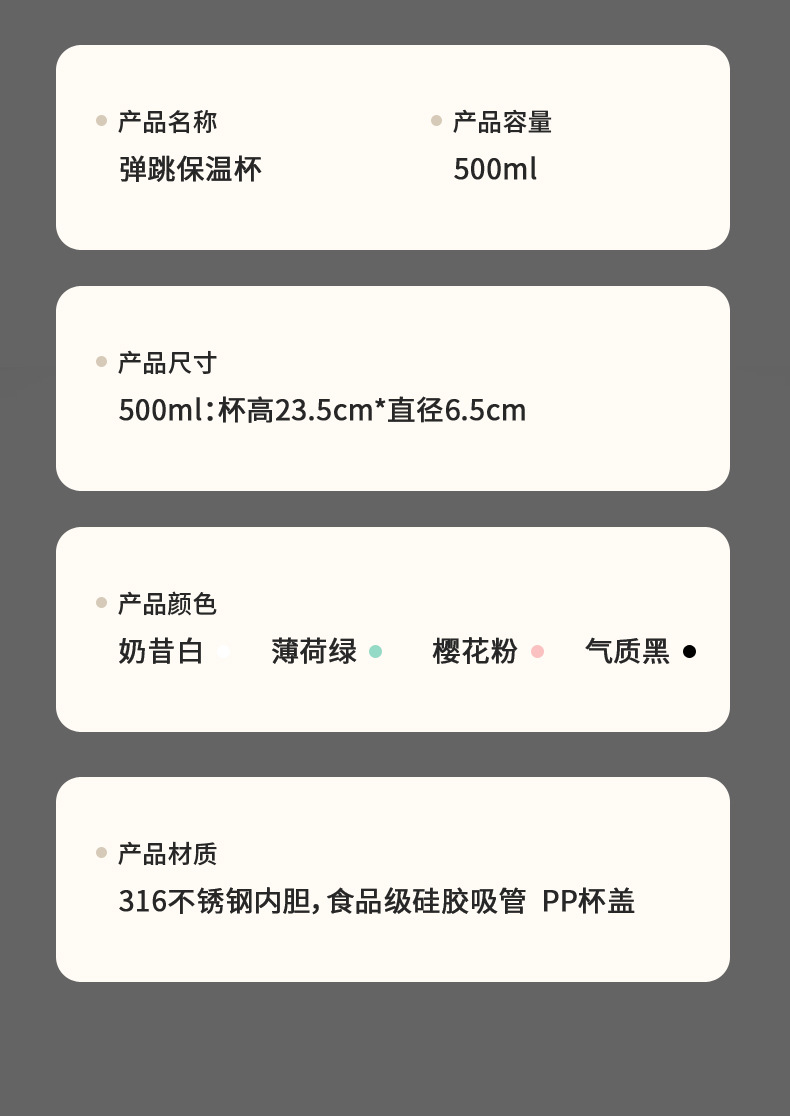 • 产品名称
弹跳保温杯

• 产品容量
500ml

• 产品尺寸
500ml:杯高23.5cm*直径6.5cm

• 产品颜色
奶昔白 薄荷绿 樱花粉 气质黑

• 产品材质
316不锈钢内胆,食品级硅胶吸管 PP杯盖