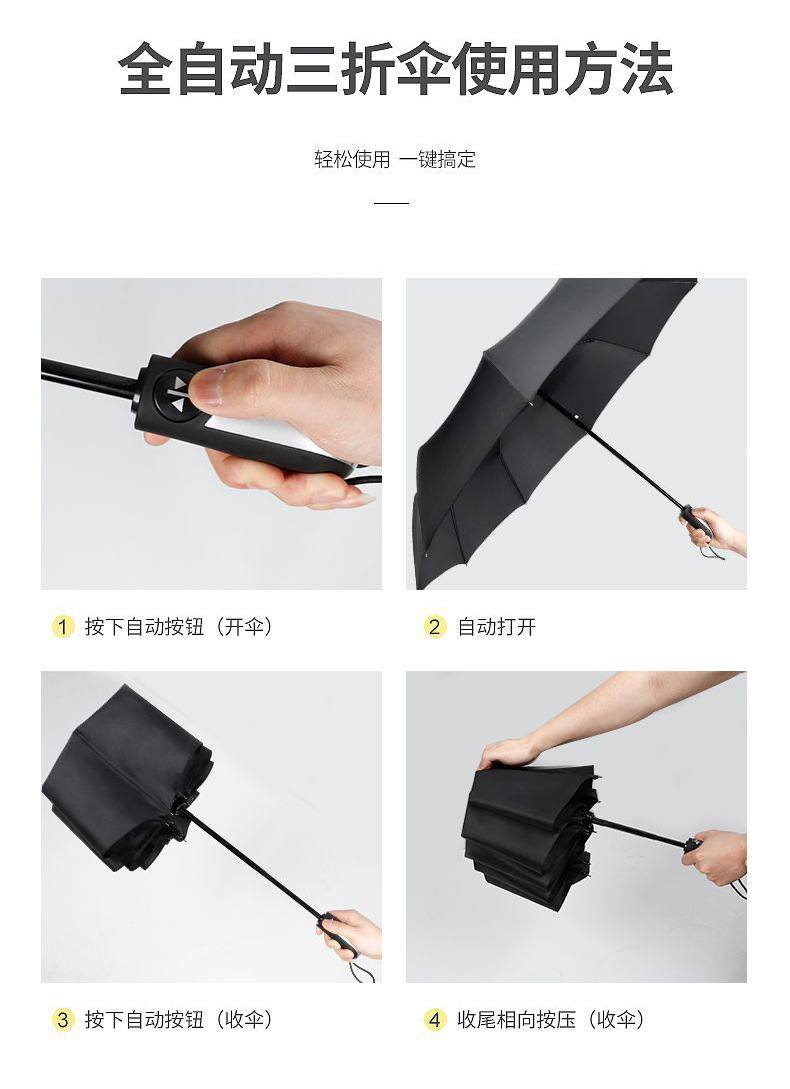 全自动三折伞使用方法

轻松使用 一键搞定

1 按下自动按钮（开伞）

2 自动打开

3 按下自动按钮（收伞）

4 收尾相向按压（收伞）