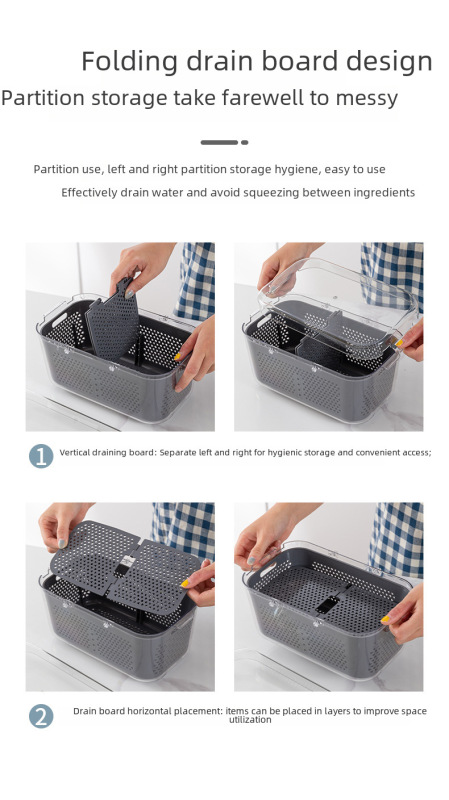 Folding drain board design

Partition storage take farewell to messy

Partition use, left and right partition storage hygiene, easy to use

Effectively drain water and avoid squeezing between ingredients

1 Vertical draining board: Separate left and right for hygienic storage and convenient access;

2 Drain board horizontal placement: items can be placed in layers to improve space utilization