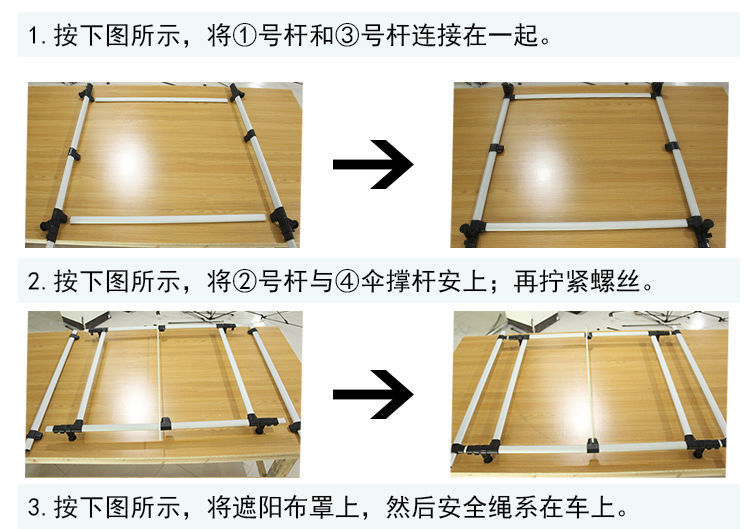 1. 按下图所示，将①号杆和③号杆连接在一起。

2. 按下图所示，将②号杆与④伞撑杆安上；再拧紧螺丝。

3. 按下图所示，将遮阳布罩上，然后安全绳系在车上。