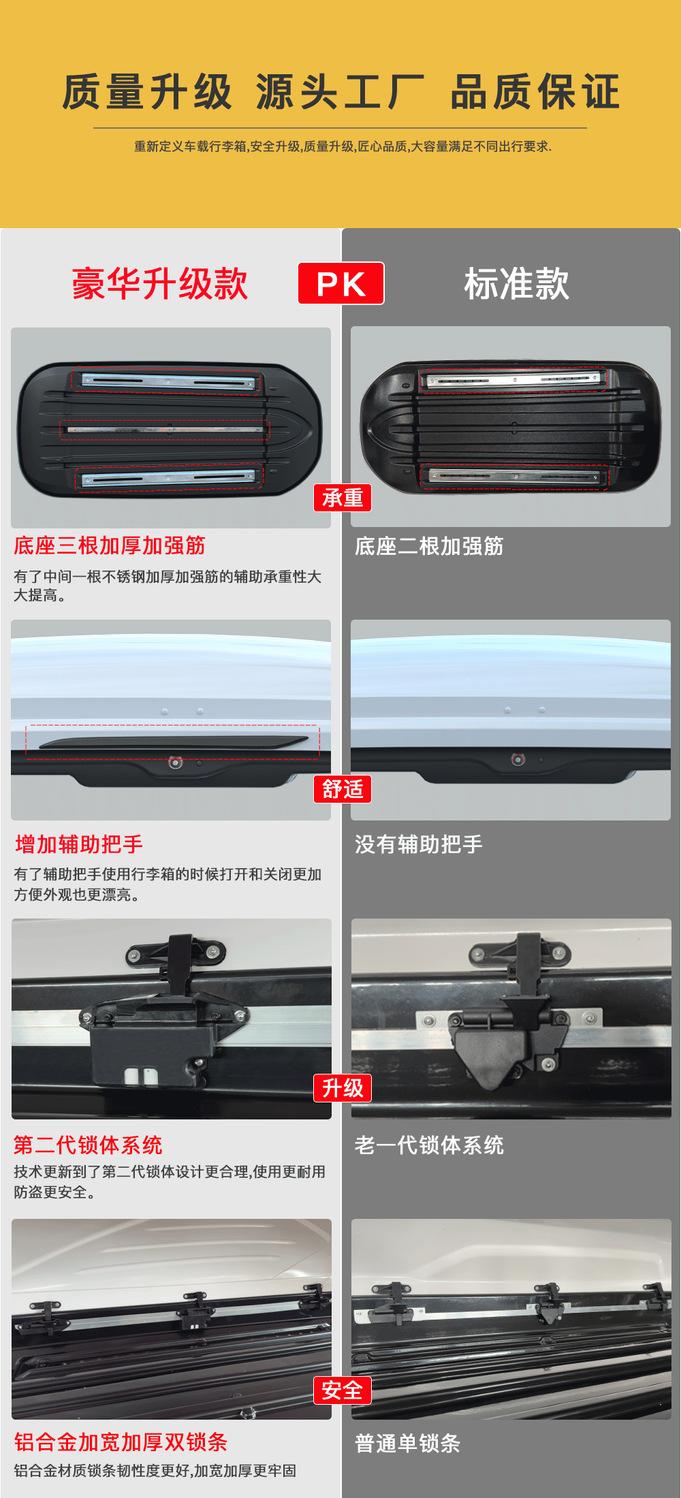 质量升级 源头工厂 品质保证

重新定义车载行李箱,安全升级,质量升级,匠心品质,大容量满足不同出行要求.

豪华升级款

PK

标准款

承重

底座三根加厚加强筋

有了中间一根不锈钢加厚加强筋的辅助承重性大大提高。

底座二根加强筋

舒适

增加辅助把手

有了辅助把手使用行李箱的时候打开和关闭更加方便外观也更漂亮。

没有辅助把手

升级

第二代锁体系统

技术更新到了第二代锁体设计更合理,使用更耐用防盗更安全。

老一代锁体系统

安全

铝合金加宽加厚双锁条

铝合金材质锁条韧性度更好,加宽加厚更牢固

普通单锁条