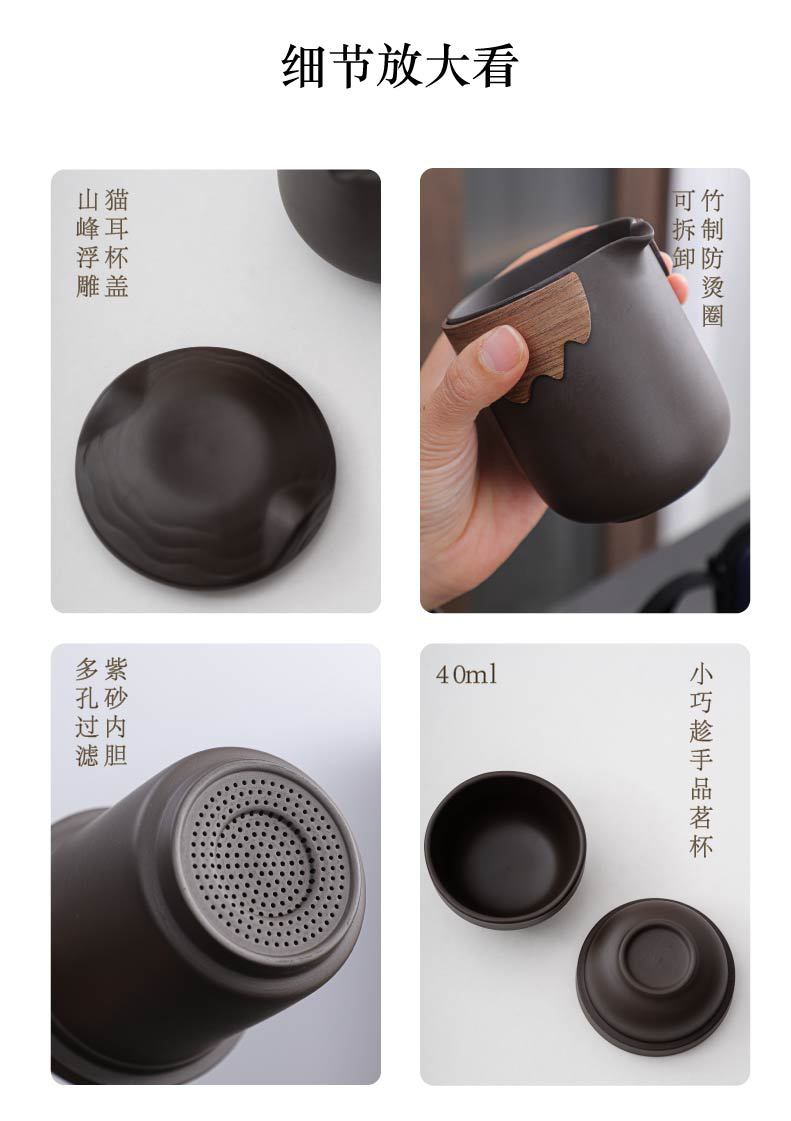 细节放大看

猫耳杯盖
山峰浮雕

竹制防烫圈
可拆卸

紫砂内胆
多孔过滤

40ml

小巧趁手品茗杯