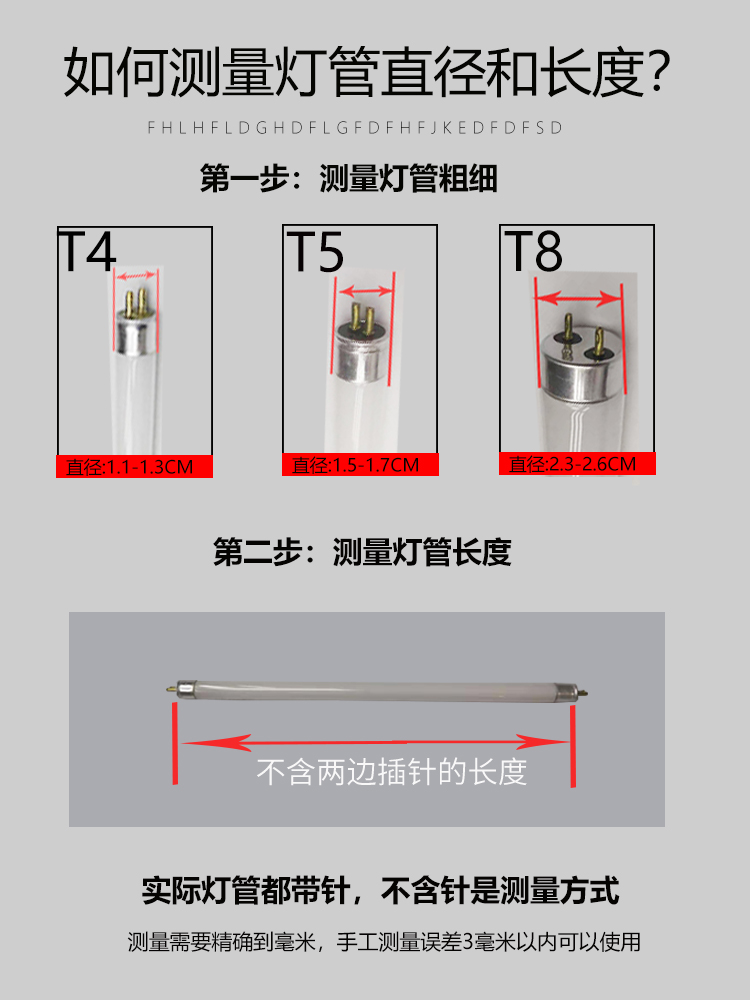 如何测量灯管直径和长度?

FHLHFLDGHDFLGFDFHFJKEDFDFSD

第一步：测量灯管粗细

T4

直径:1.1-1.3CM

T5

直径:1.5-1.7CM

T8

直径:2.3-2.6CM

第二步：测量灯管长度

不含两边插针的长度

实际灯管都带针，不含针是测量方式

测量需要精确到毫米，手工测量误差3毫米以内可以使用