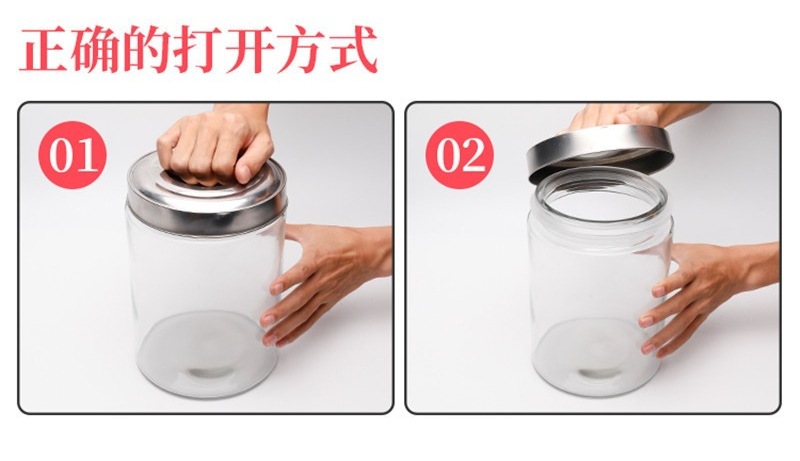 正确的打开方式

01

02