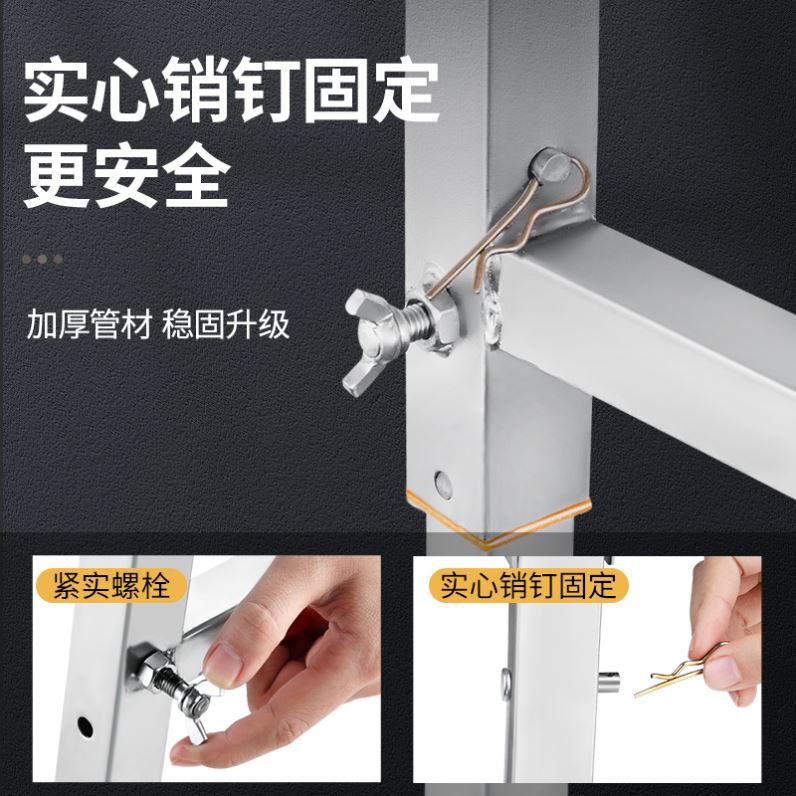 实心销钉固定
更安全

加厚管材 稳固升级

紧实螺栓

实心销钉固定