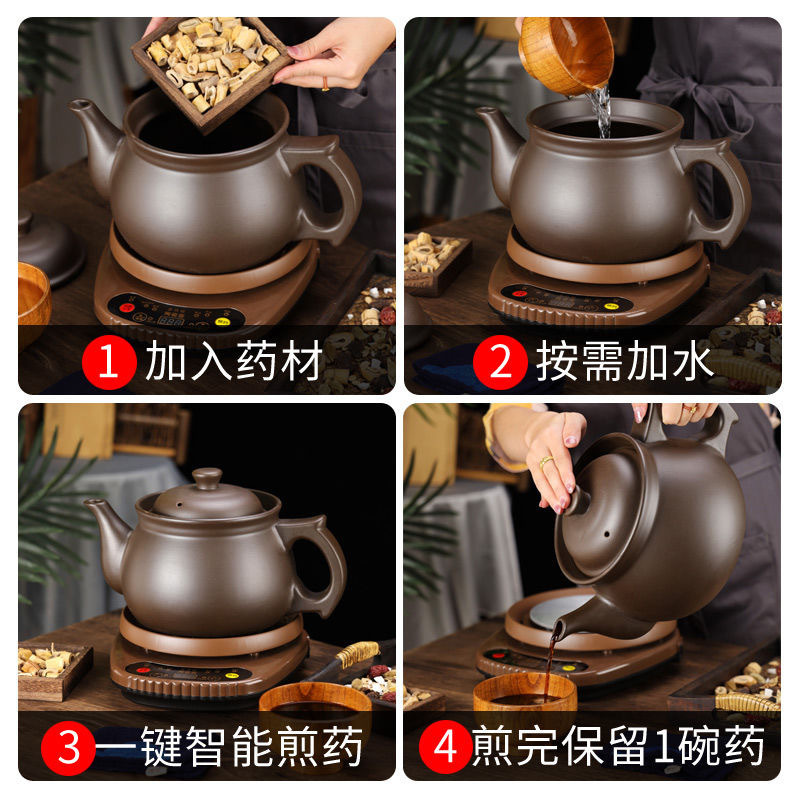 1 加入药材

2 按需加水

3 一键智能煎药

4 煎完保留1碗药