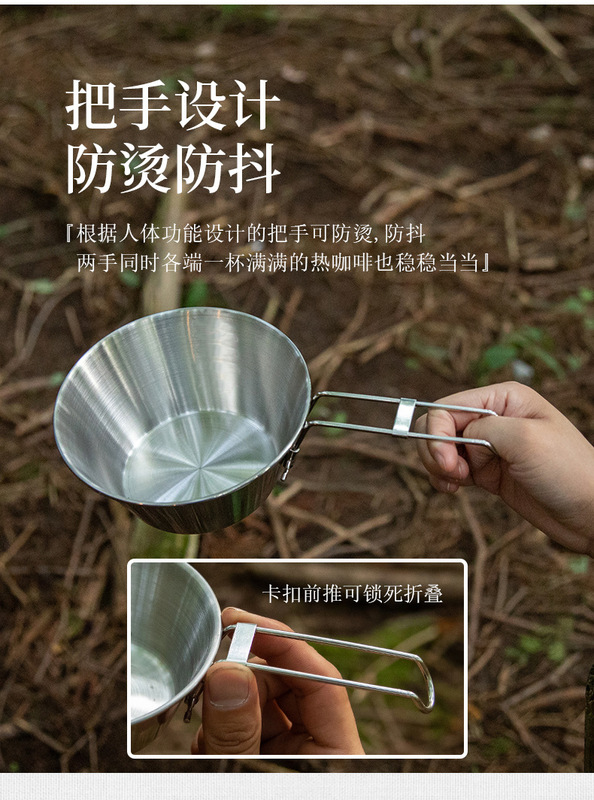 把手设计
防烫防抖

『根据人体功能设计的把手可防烫，防抖
两手同时各端一杯满满的热咖啡也稳稳当当』

卡扣前推可锁死折叠