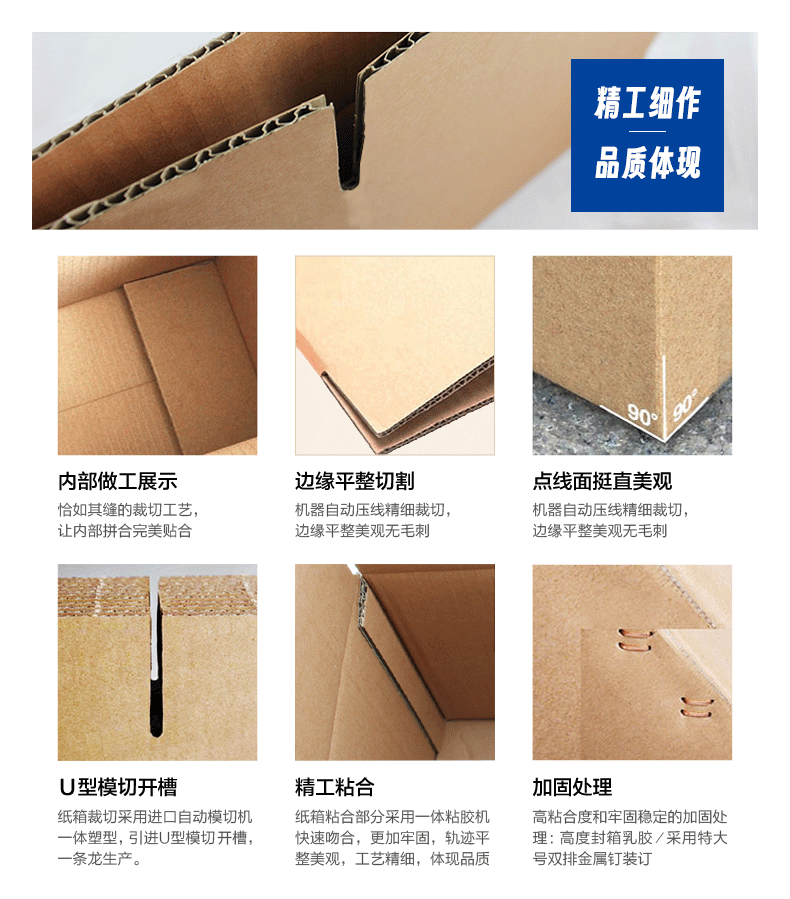 精工细作
品质体现

90°
90°

内部做工展示
恰如其缝的裁切工艺，让内部拼合完美贴合

边缘平整切割
机器自动压线精细裁切，边缘平整美观无毛刺

点线面挺直美观
机器自动压线精细裁切，边缘平整美观无毛刺

U型模切开槽
纸箱裁切采用进口自动模切机一体塑型，引进U型模切开槽，一条龙生产。

精工粘合
纸箱粘合部分采用一体粘胶机快速吻合，更加牢固，轨迹平整美观，工艺精细，体现品质

加固处理
高粘合度和牢固稳定的加固处理：高度封箱乳胶／采用特大号双排金属钉装订