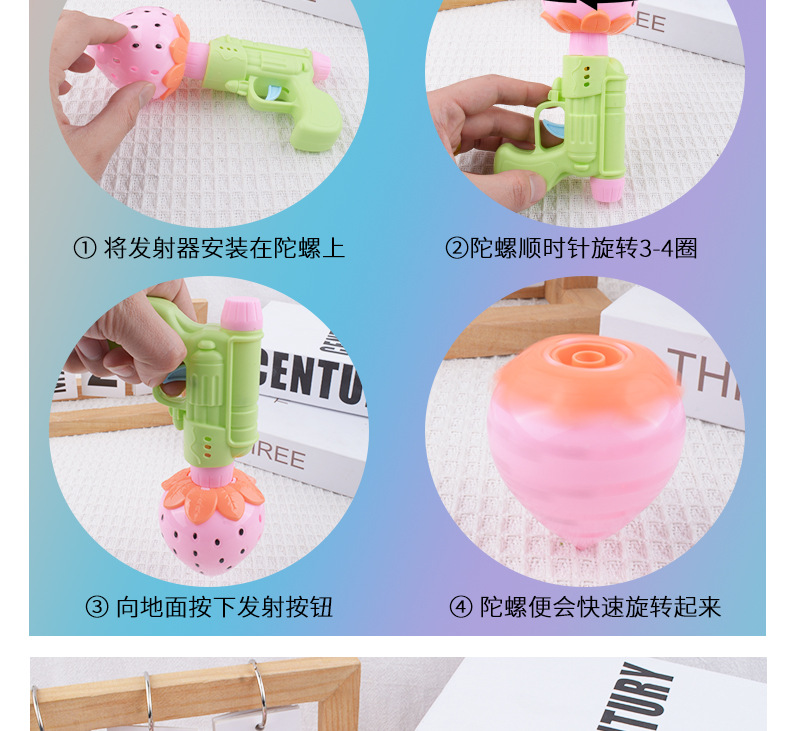 EE

① 将发射器安装在陀螺上

②陀螺顺时针旋转3-4圈

CENTU

REE

TH

③ 向地面按下发射按钮

④ 陀螺便会快速旋转起来

TURY