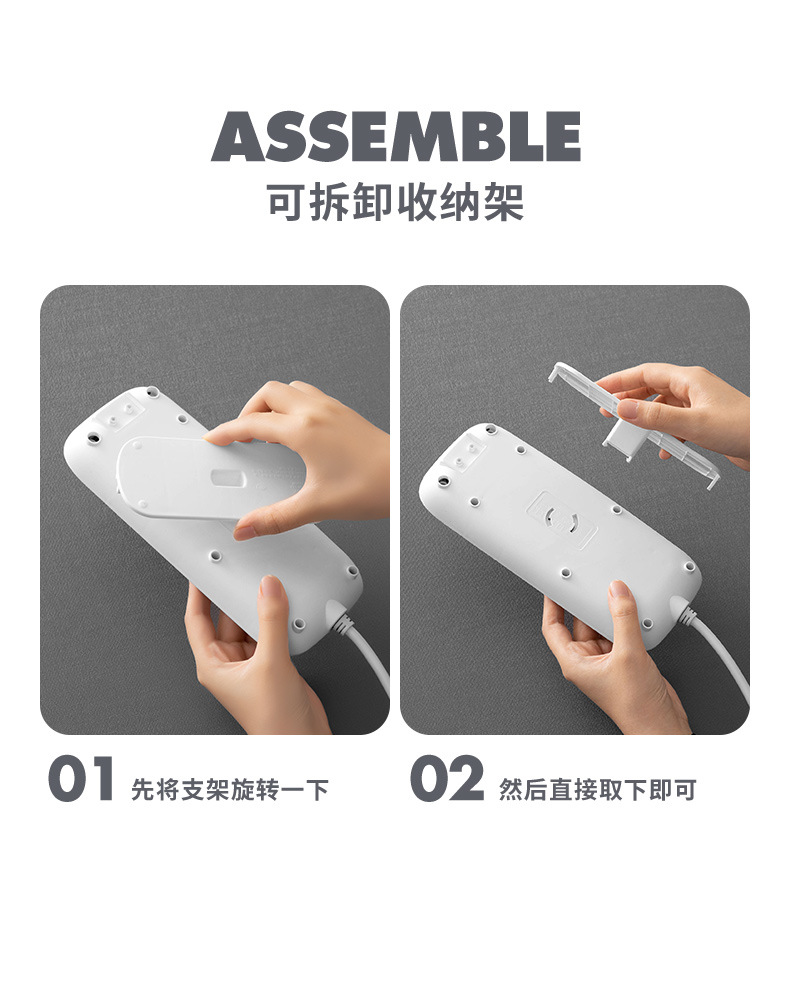 ASSEMBLE
可拆卸收纳架

01 先将支架旋转一下

02 然后直接取下即可