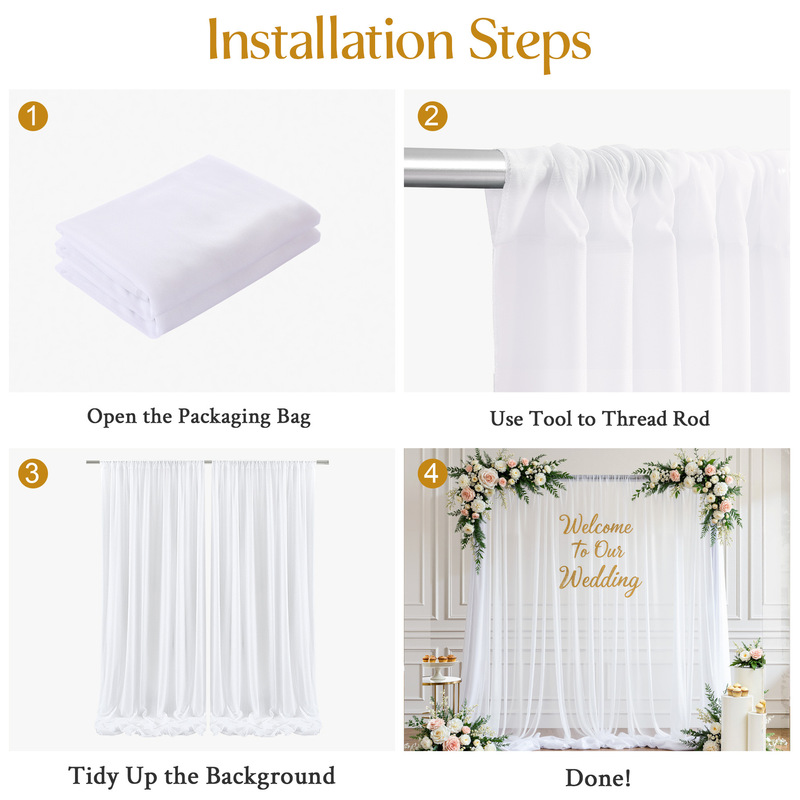 Installation Steps

1

Open the Packaging Bag

2

Use Tool to Thread Rod

3

Tidy Up the Background

4

Welcome To Our Wedding

Done!