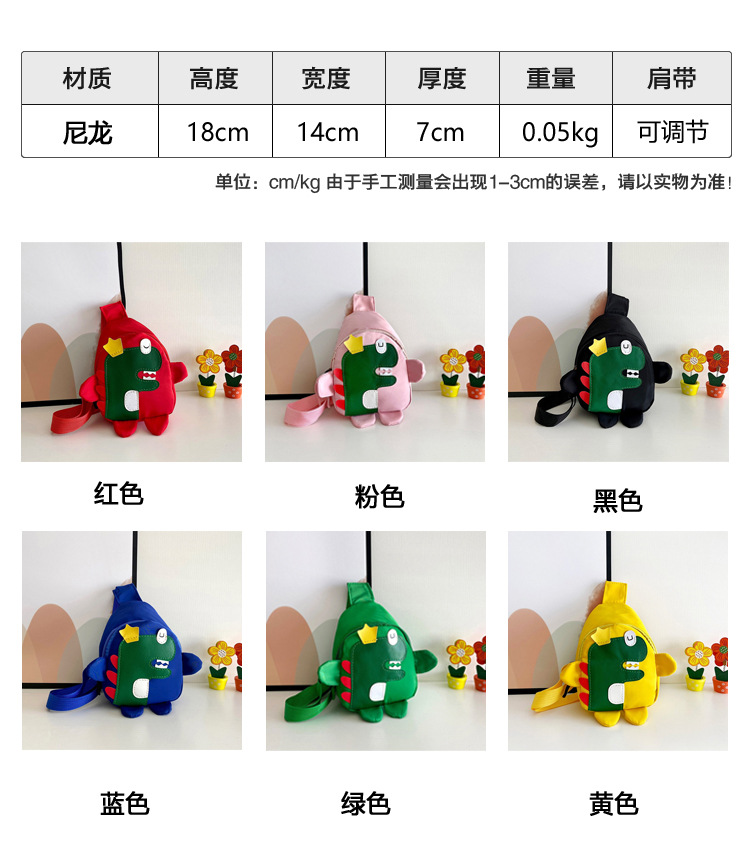 | 材质 | 高度 | 宽度 | 厚度 | 重量 | 肩带 |
|---|---|---|---|---|---|
| 尼龙 | 18cm | 14cm | 7cm | 0.05kg | 可调节 |

单位：cm/kg 由于手工测量会出现1-3cm的误差，请以实物为准！

红色

粉色

黑色

蓝色

绿色

黄色