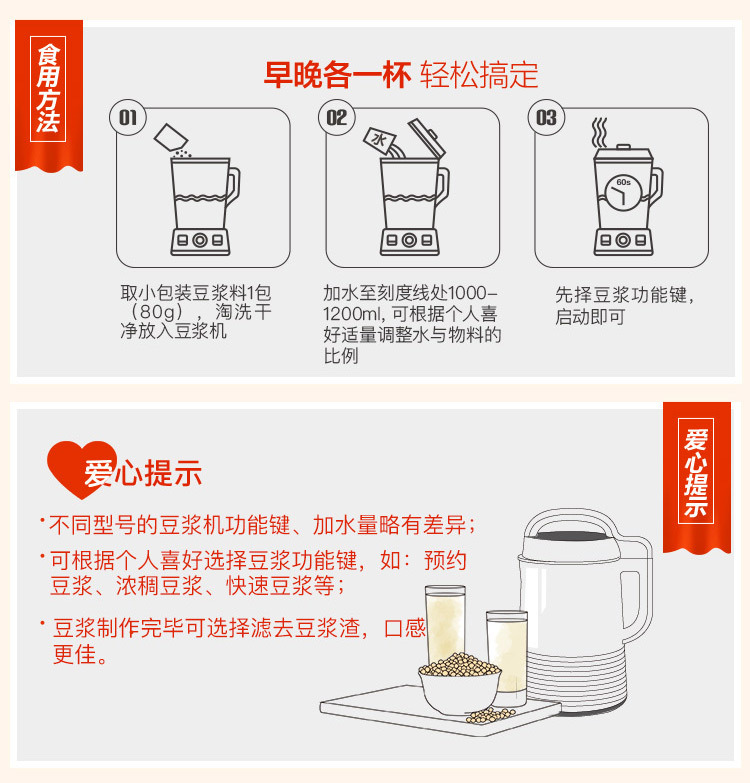 食用方法

早晚各一杯 轻松搞定

01

取小包装豆浆料1包（80g），淘洗干净放入豆浆机

02

水

加水至刻度线处1000-1200ml, 可根据个人喜好适量调整水与物料的比例

03

60s

先择豆浆功能键，启动即可

爱心提示

爱心提示

· 不同型号的豆浆机功能键、加水量略有差异；

· 可根据个人喜好选择豆浆功能键，如：预约豆浆、浓稠豆浆、快速豆浆等；

· 豆浆制作完毕可选择滤去豆浆渣，口感更佳。