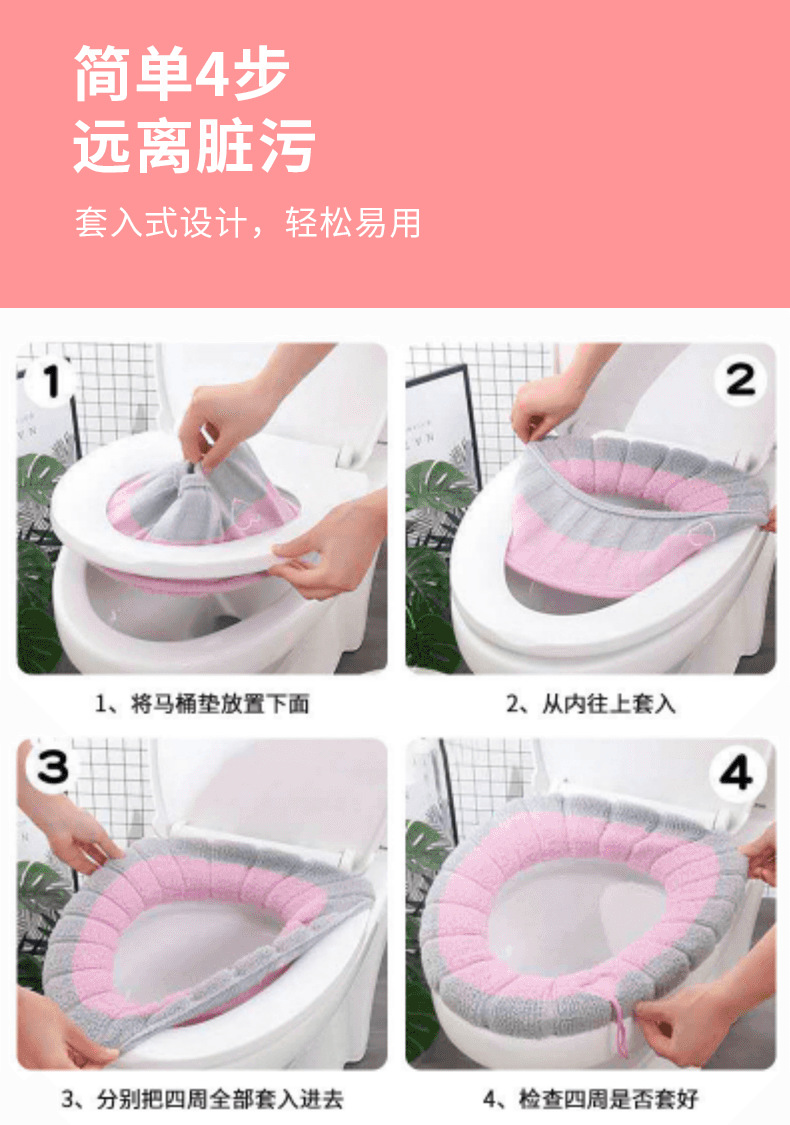 简单4步
远离脏污

套入式设计，轻松易用

1

2

1、将马桶垫放置下面

2、从内往上套入

3

4

3、分别把四周全部套入进去

4、检查四周是否套好