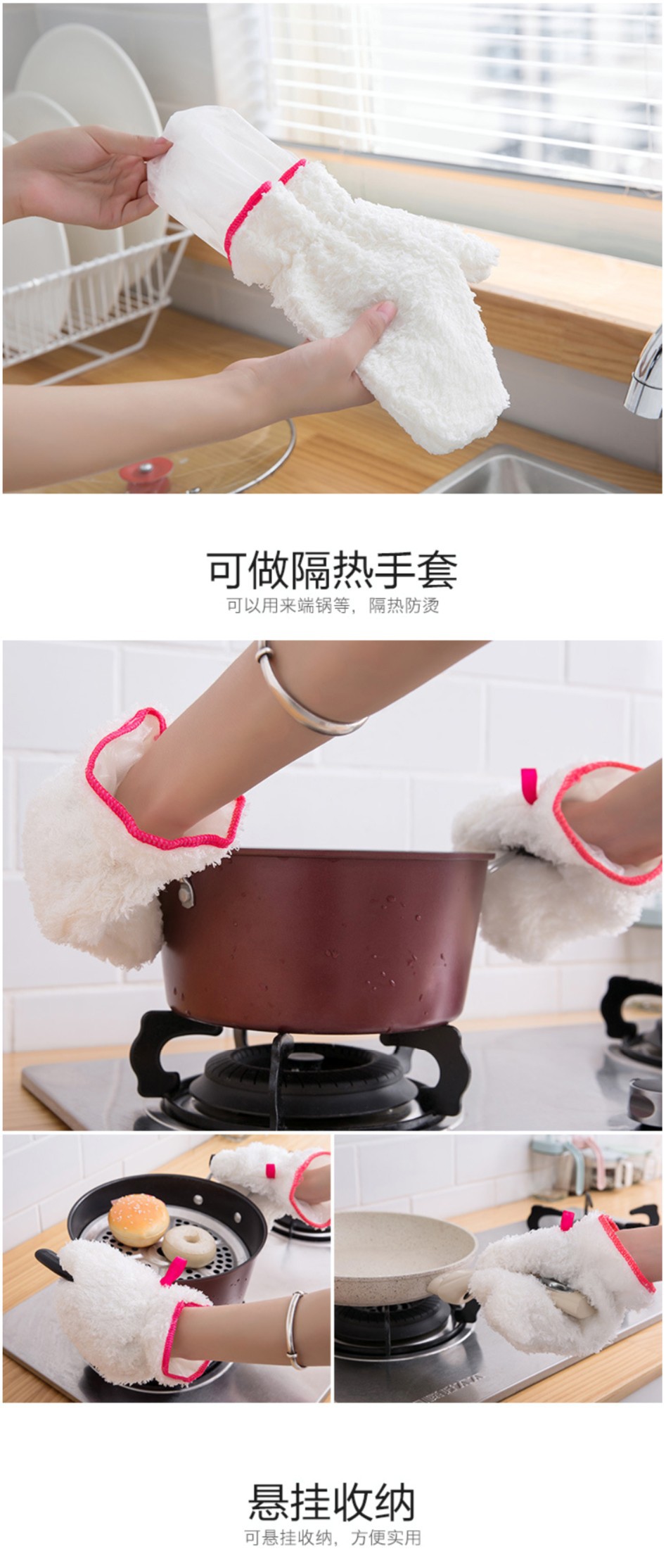 可做隔热手套
可以用来端锅等，隔热防烫

悬挂收纳
可悬挂收纳，方便实用