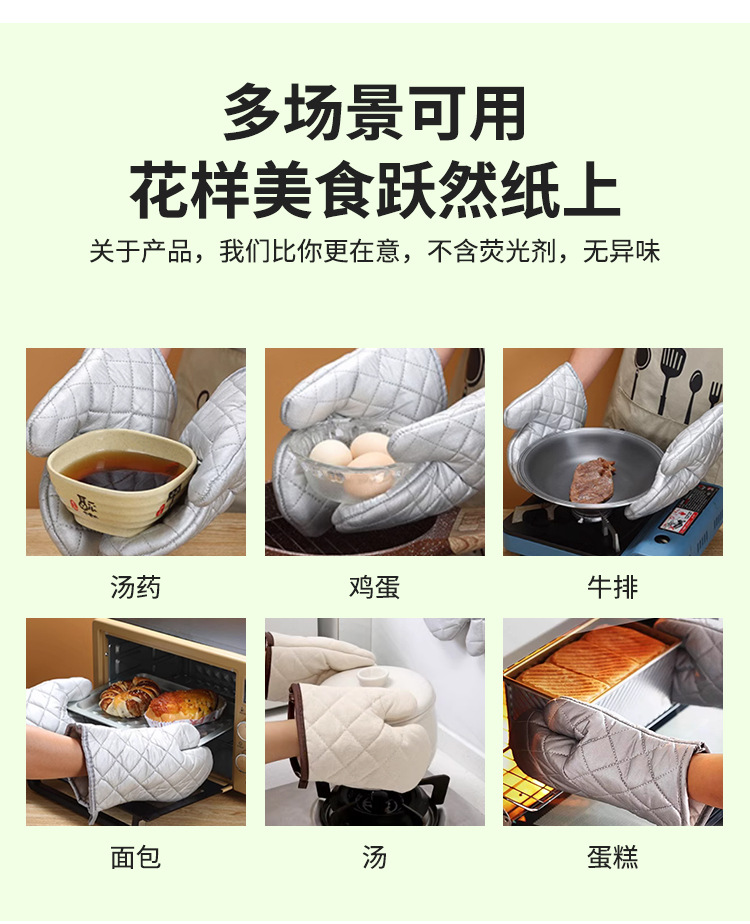 多场景可用
花样美食跃然纸上
关于产品，我们比你更在意，不含荧光剂，无异味

汤药
鸡蛋
牛排
面包
汤
蛋糕