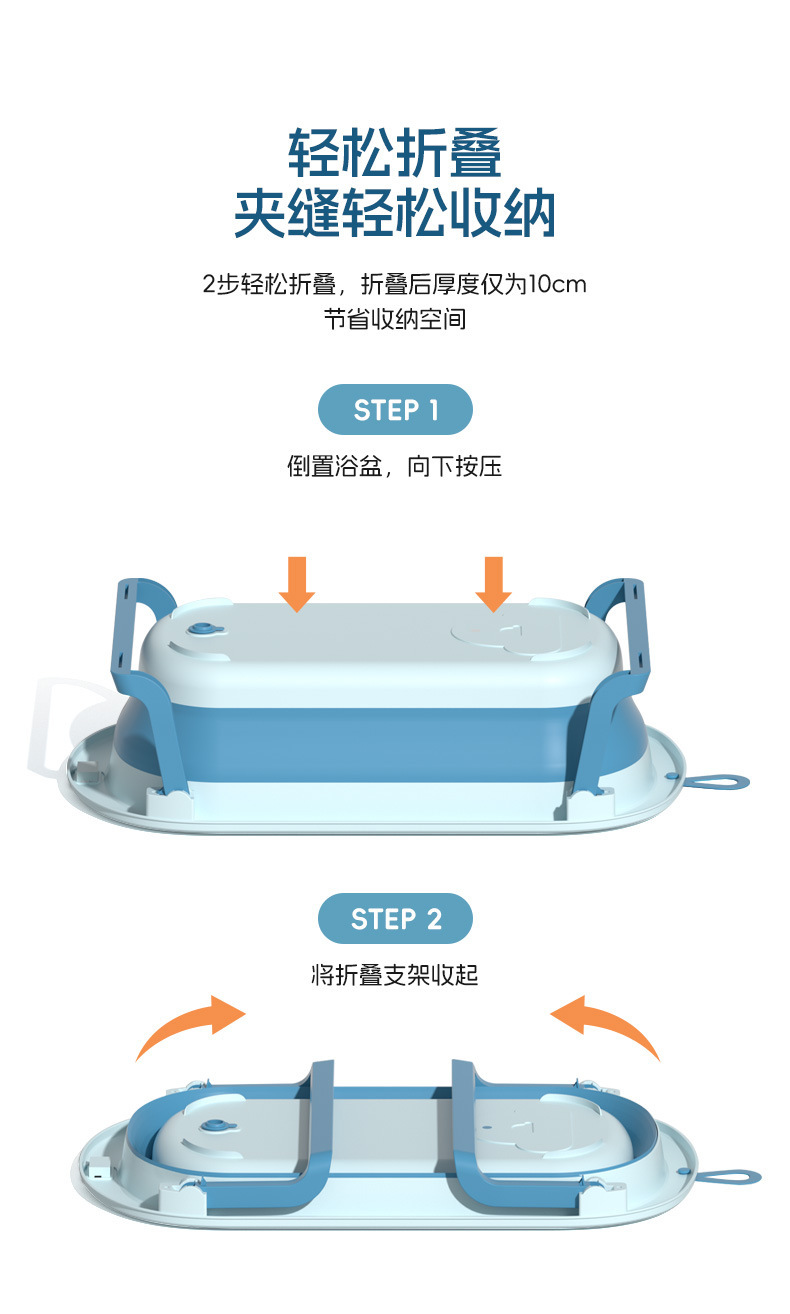 轻松折叠
夹缝轻松收纳

2步轻松折叠，折叠后厚度仅为10cm
节省收纳空间

STEP 1

倒置浴盆，向下按压

STEP 2

将折叠支架收起