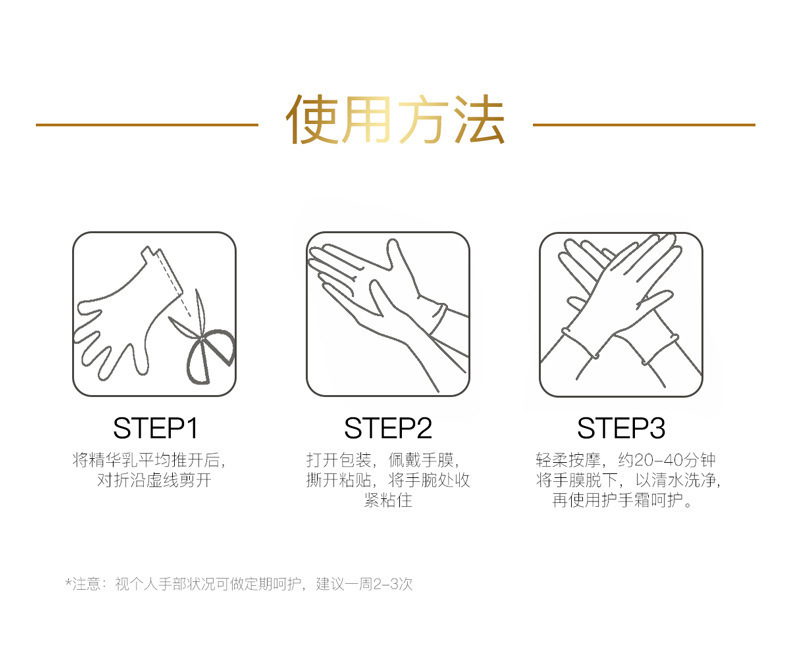 使用方法

STEP1
将精华乳平均推开后，对折沿虚线剪开

STEP2
打开包装，佩戴手膜，撕开粘贴，将手腕处收紧粘住

STEP3
轻柔按摩，约20-40分钟将手膜脱下，以清水洗净，再使用护手霜呵护。

*注意：视个人手部状况可做定期呵护，建议一周2-3次