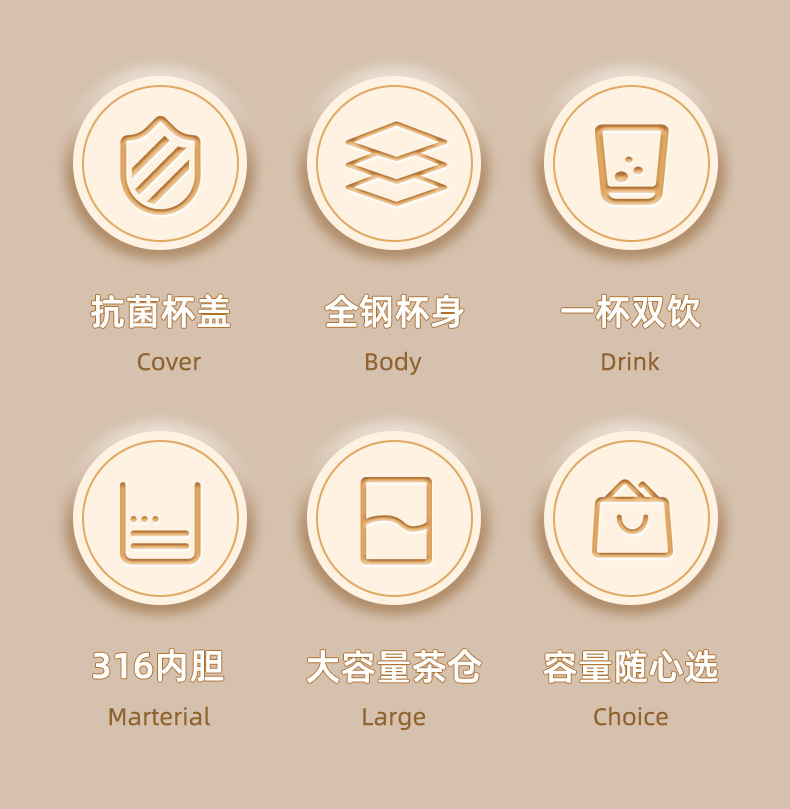 抗菌杯盖
Cover

全钢杯身
Body

一杯双饮
Drink

316内胆
Marterial

大容量茶仓
Large

容量随心选
Choice