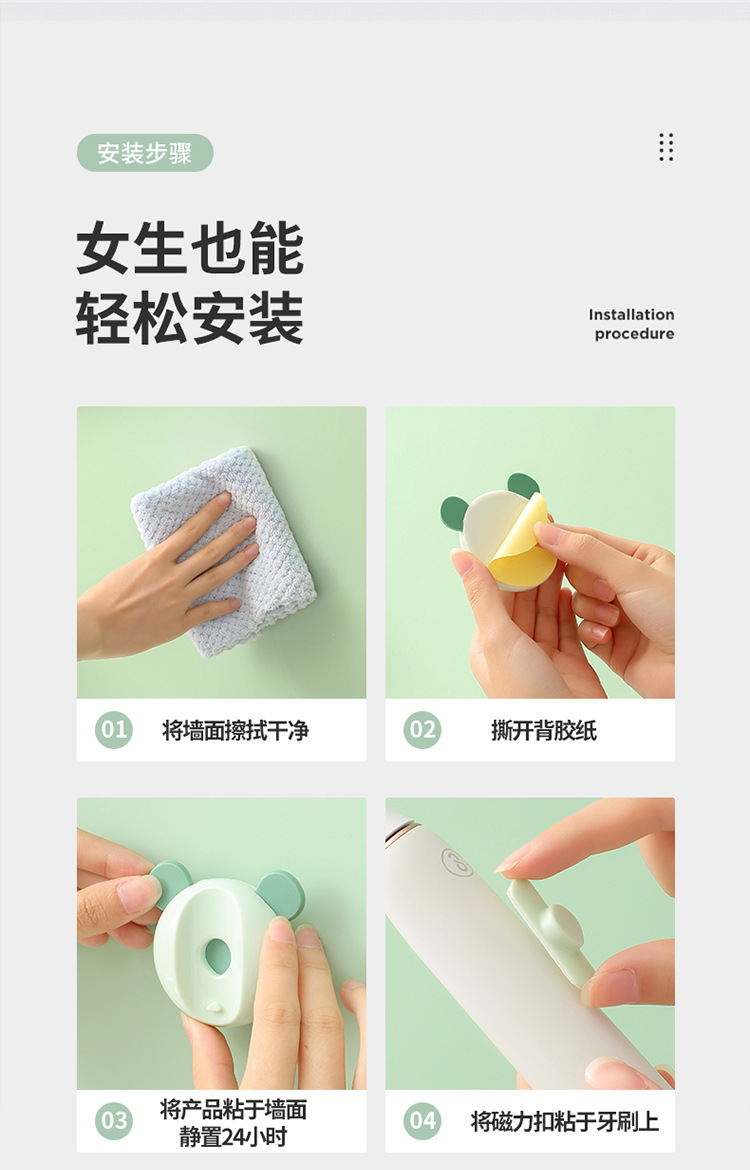 安装步骤

女生也能
轻松安装

Installation
procedure

01 将墙面擦拭干净

02 撕开背胶纸

03 将产品粘于墙面
静置24小时

04 将磁力扣粘于牙刷上