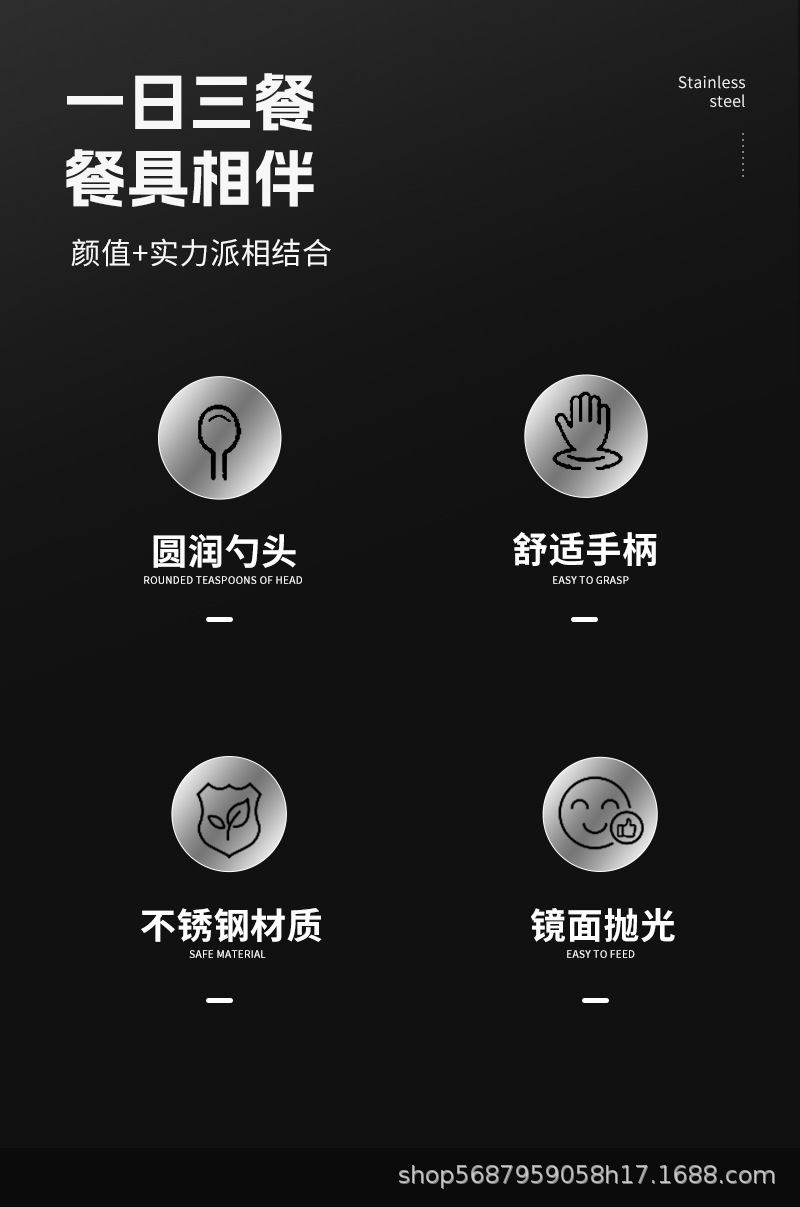 一日三餐
餐具相伴

Stainless
steel

颜值+实力派相结合

圆润勺头
ROUNDED TEASPOONS OF HEAD

舒适手柄
EASY TO GRASP

不锈钢材质
SAFE MATERIAL

镜面抛光
EASY TO FEED

shop5687959058h17.1688.com