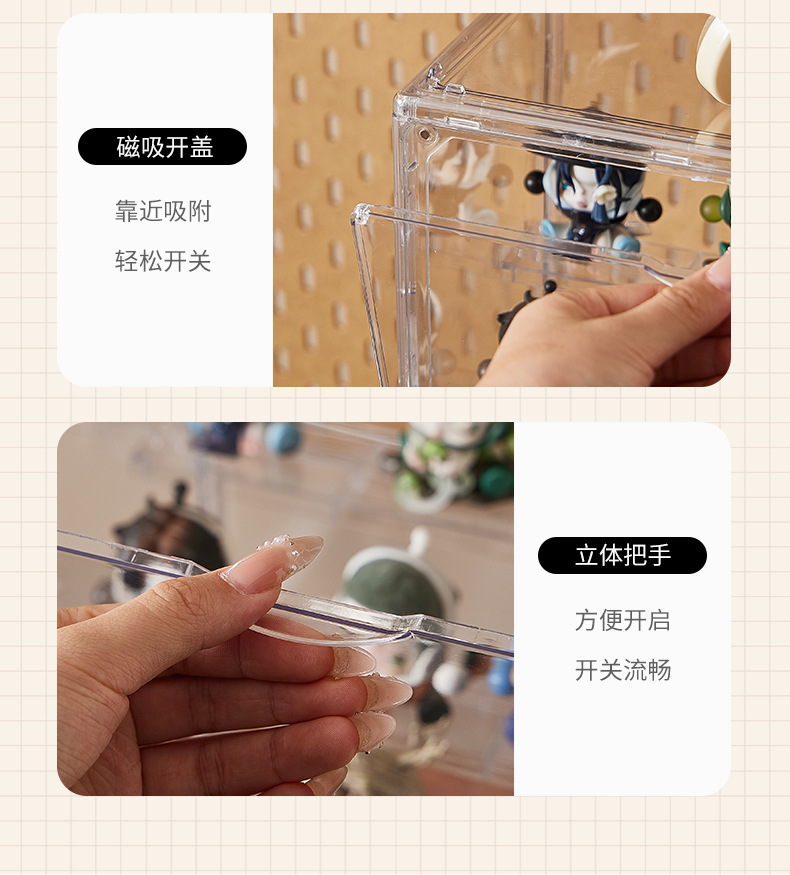 磁吸开盖

靠近吸附

轻松开关

立体把手

方便开启

开关流畅