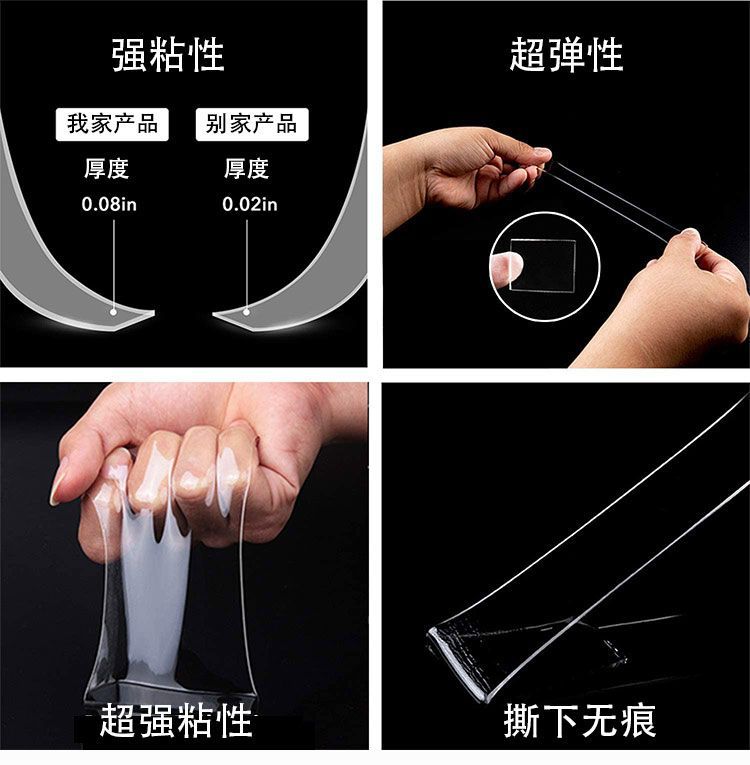 强粘性

我家产品

厚度

0.08in

别家产品

厚度

0.02in

超弹性

超强粘性

撕下无痕