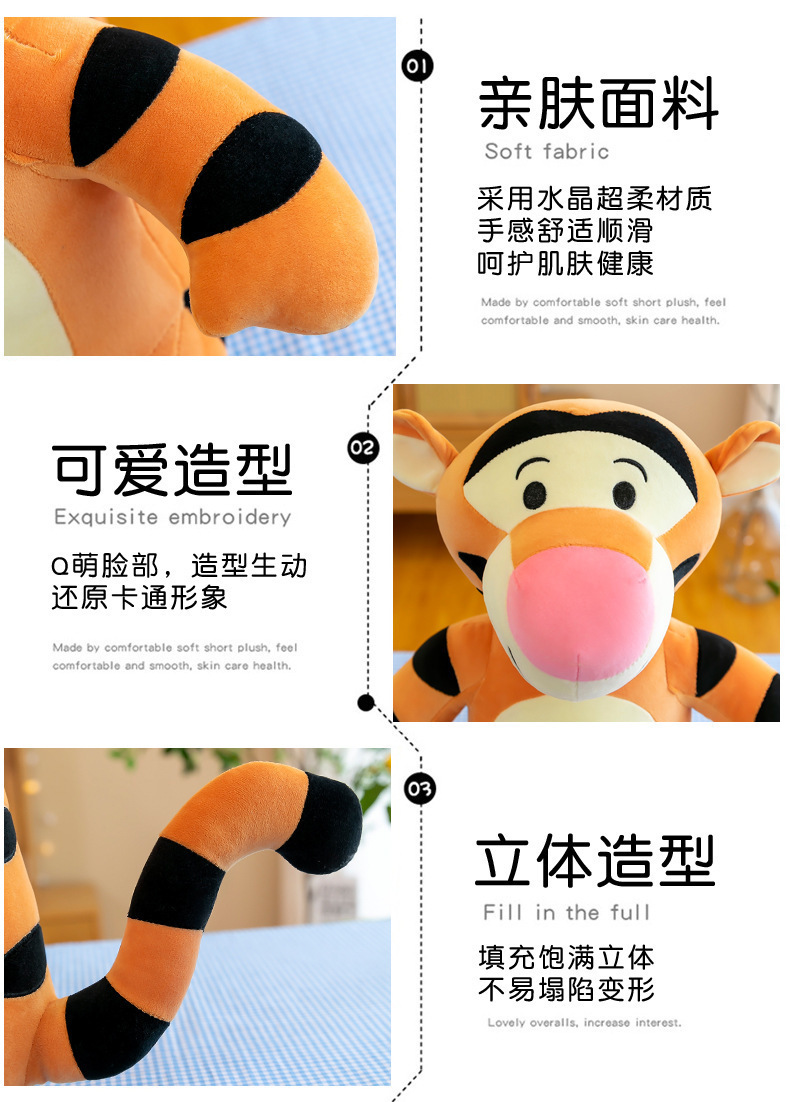 01

亲肤面料

Soft fabric

采用水晶超柔材质
手感舒适顺滑
呵护肌肤健康

Made by comfortable soft short plush, feel comfortable and smooth, skin care health.

02

可爱造型

Exquisite embroidery

Q萌脸部，造型生动
还原卡通形象

Made by comfortable soft short plush, feel comfortable and smooth, skin care health.

03

立体造型

Fill in the full

填充饱满立体
不易塌陷变形

Lovely overalls, increase interest.