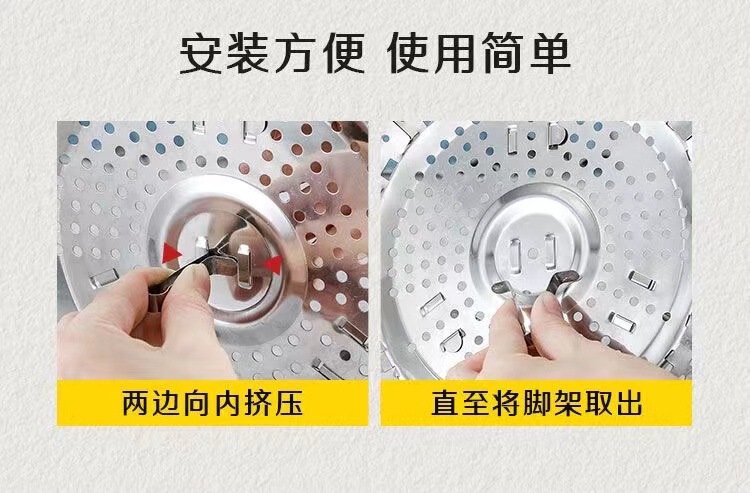 安装方便 使用简单

两边向内挤压

直至将脚架取出