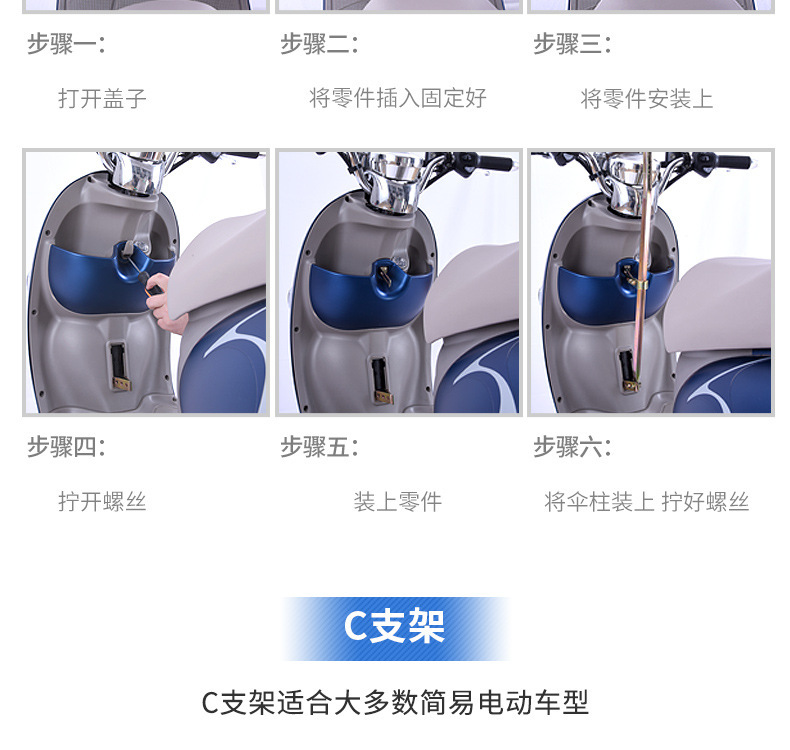 步骤一:

打开盖子

步骤二:

将零件插入固定好

步骤三:

将零件安装上

步骤四:

拧开螺丝

步骤五:

装上零件

步骤六:

将伞柱装上 拧好螺丝

C支架

C支架适合大多数简易电动车型