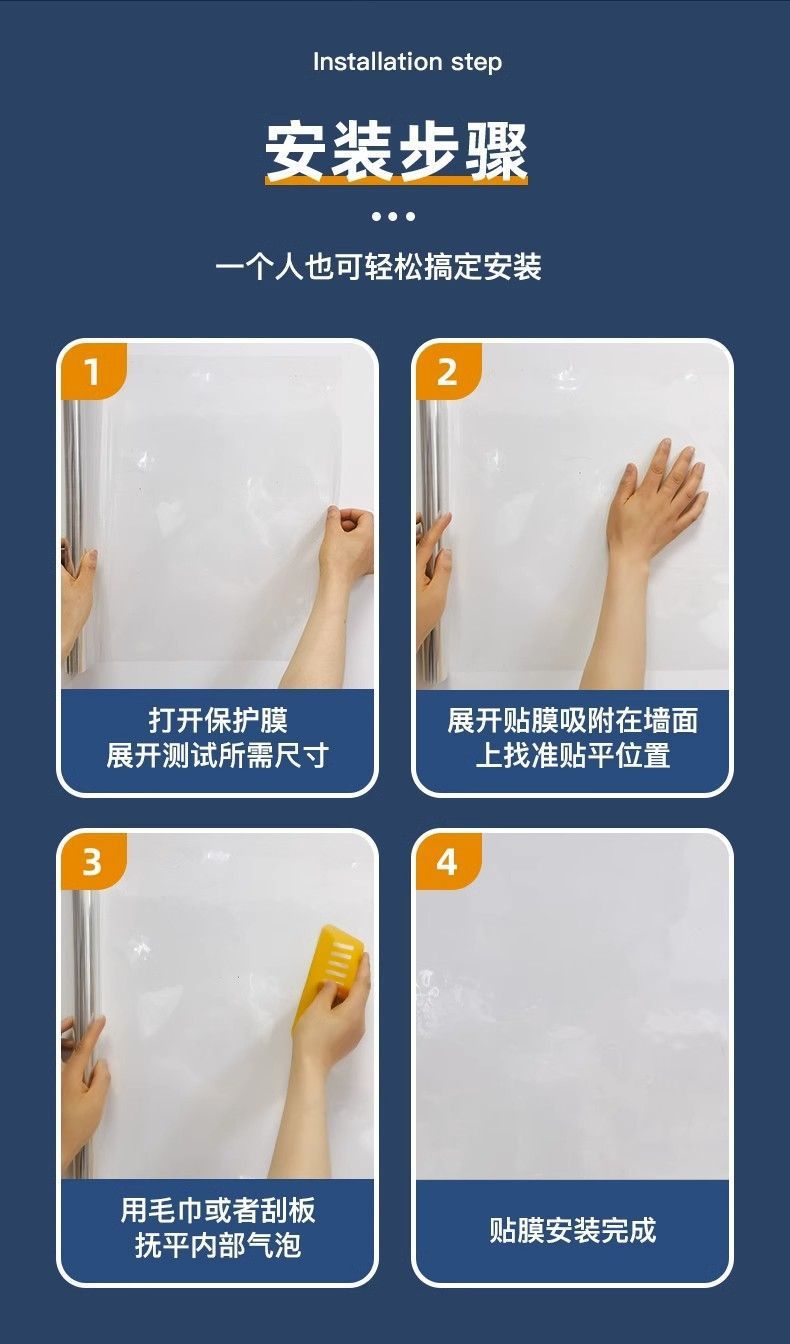 Installation step

安装步骤

一个人也可轻松搞定安装

1

打开保护膜
展开测试所需尺寸

2

展开贴膜吸附在墙面
上找准贴平位置

3

用毛巾或者刮板
抚平内部气泡

4

贴膜安装完成