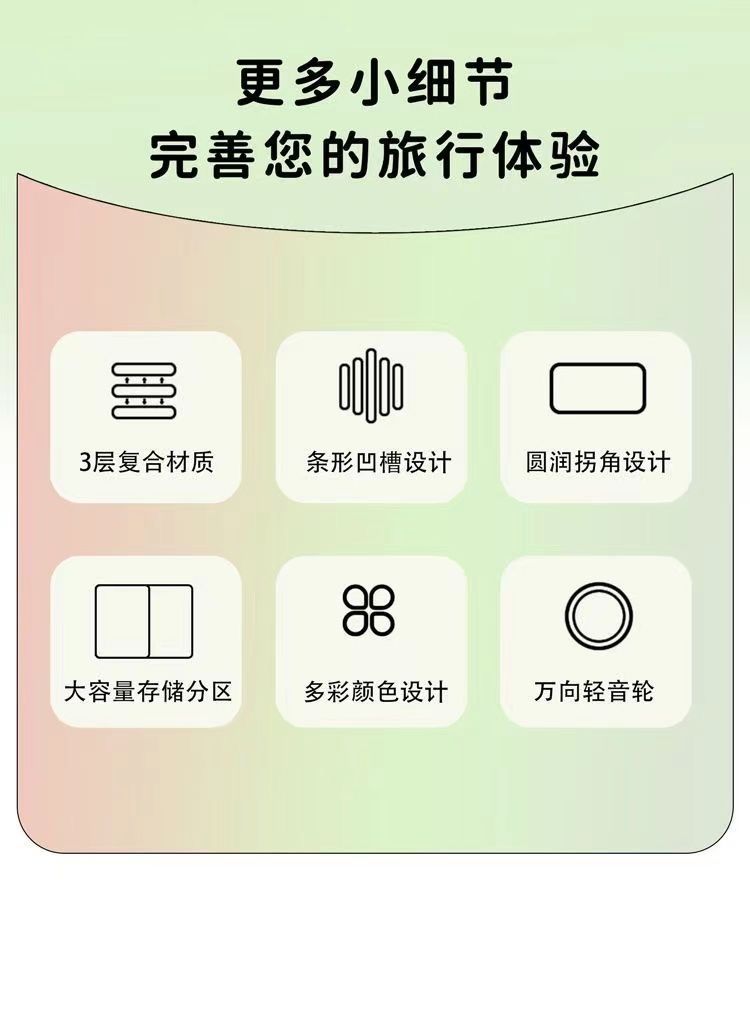 更多小细节
完善您的旅行体验

3层复合材质

条形凹槽设计

圆润拐角设计

大容量存储分区

多彩颜色设计

万向轻音轮