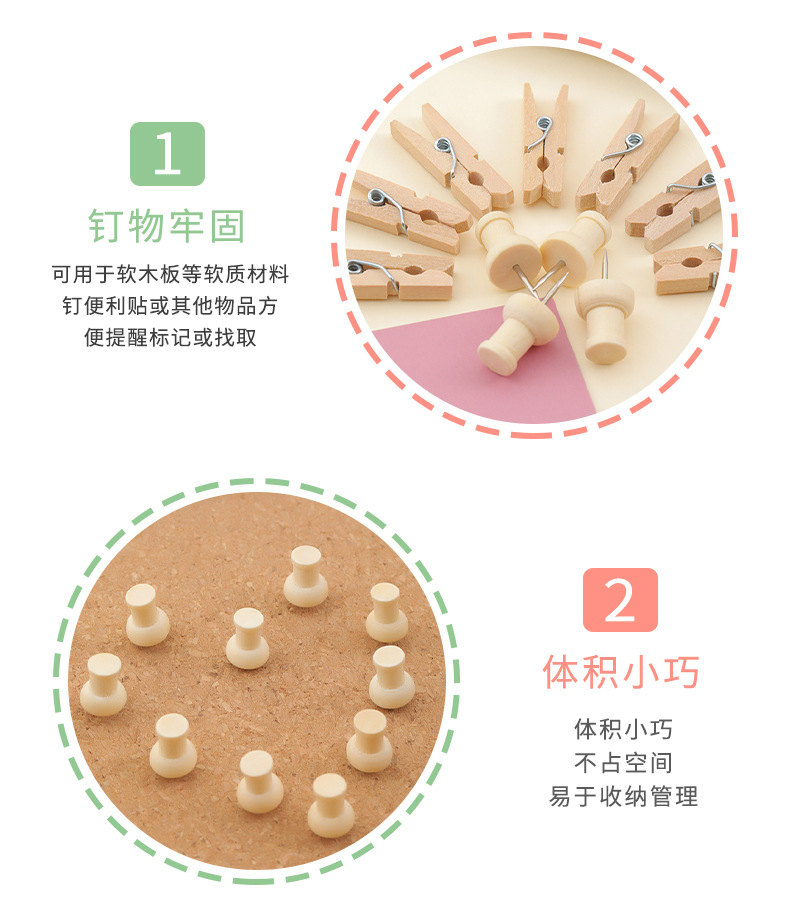 1

钉物牢固

可用于软木板等软质材料
钉便利贴或其他物品方
便提醒标记或找取

2

体积小巧

体积小巧
不占空间
易于收纳管理