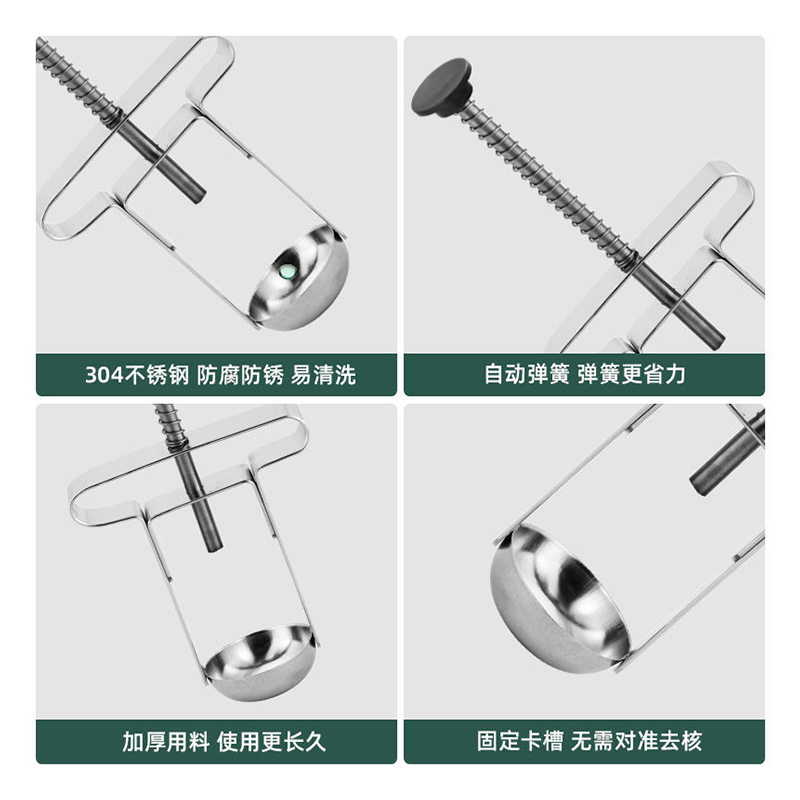 304不锈钢 防腐防锈 易清洗

自动弹簧 弹簧更省力

加厚用料 使用更长久

固定卡槽 无需对准去核