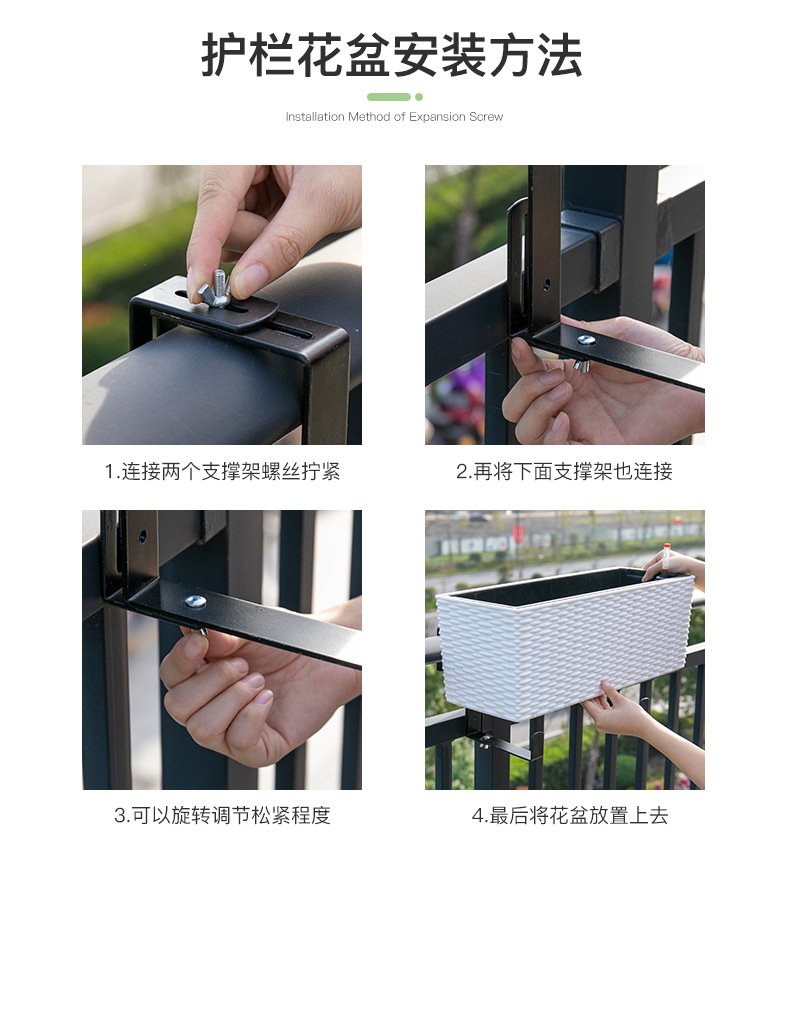 护栏花盆安装方法

Installation Method of Expansion Screw

1.连接两个支撑架螺丝拧紧

2.再将下面支撑架也连接

3.可以旋转调节松紧程度

4.最后将花盆放置上去