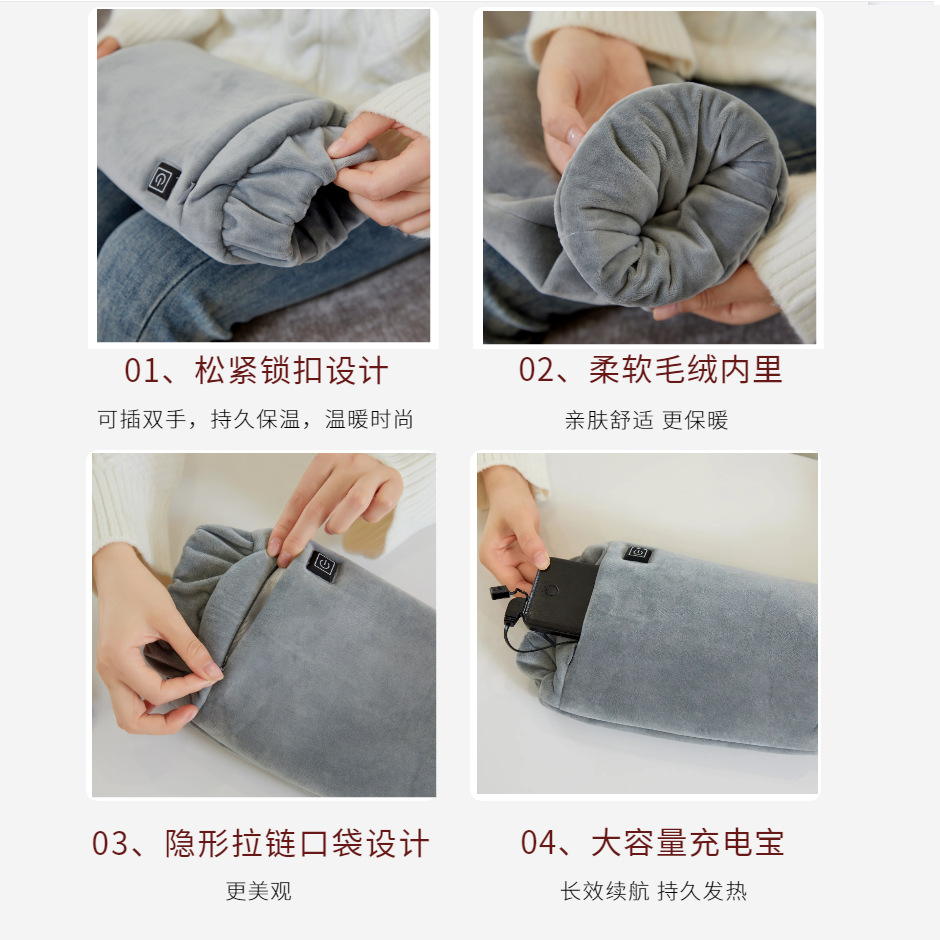 01、松紧锁扣设计

可插双手，持久保温，温暖时尚

02、柔软毛绒内里

亲肤舒适 更保暖

03、隐形拉链口袋设计

更美观

04、大容量充电宝

长效续航 持久发热