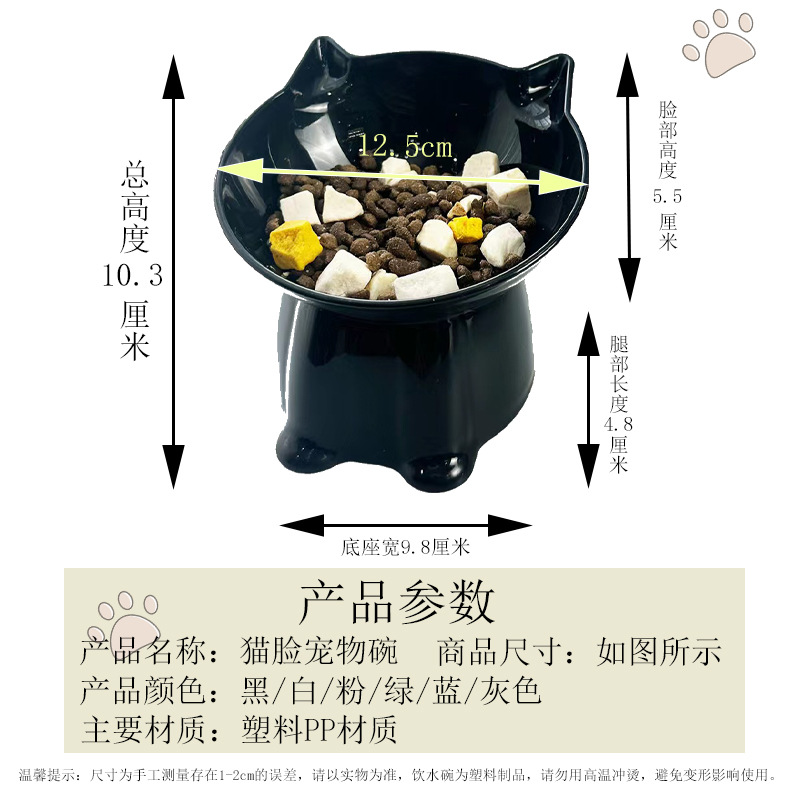 总高度10.3厘米

12.5cm

脸部高度5.5厘米

腿部长度4.8厘米

底座宽9.8厘米

产品参数

产品名称：猫脸宠物碗　商品尺寸：如图所示
产品颜色：黑/白/粉/绿/蓝/灰色
主要材质：塑料PP材质

温馨提示：尺寸为手工测量存在1-2cm的误差，请以实物为准，饮水碗为塑料制品，请勿用高温冲烫，避免变形影响使用。