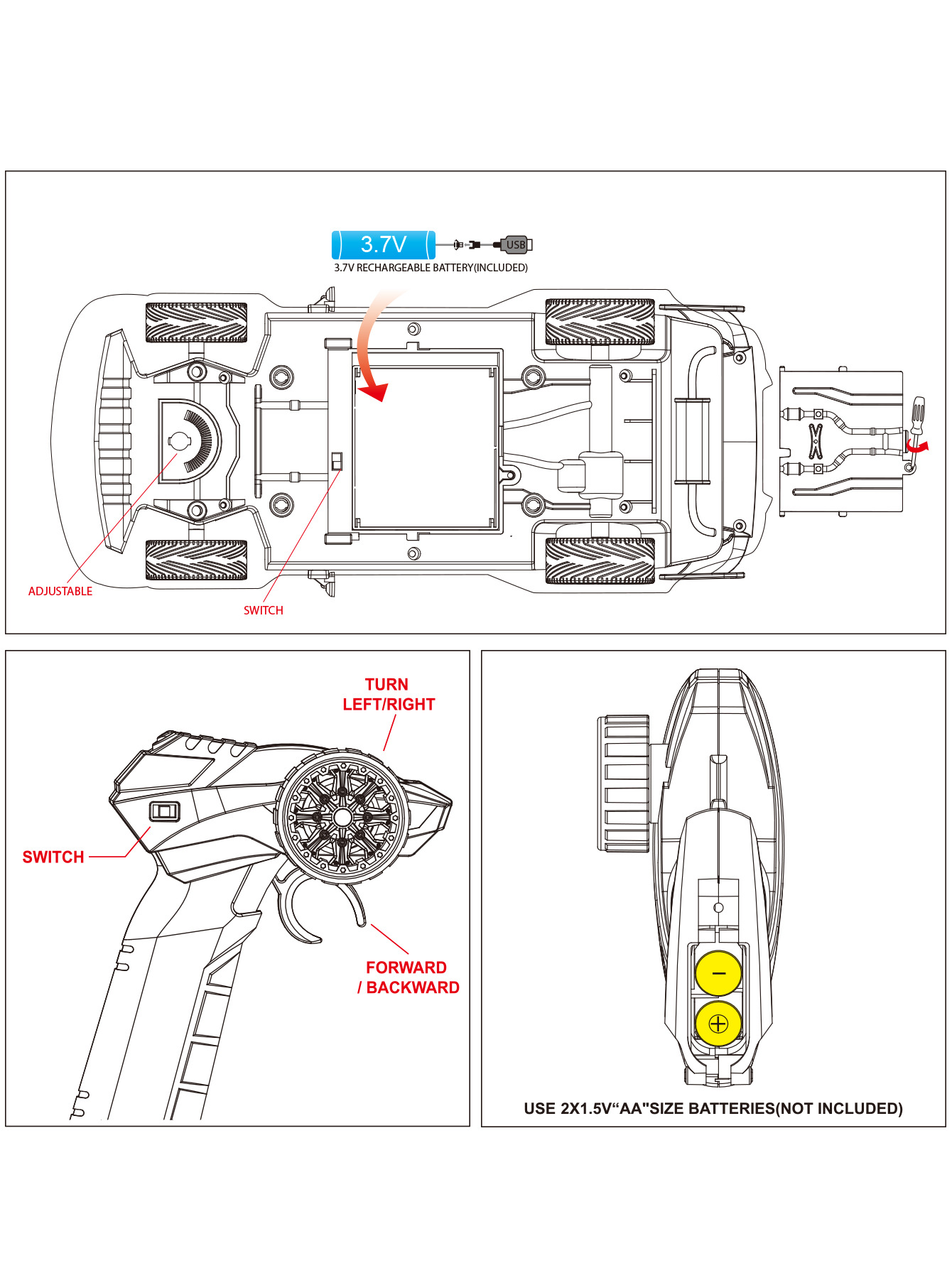 3.7V
USB
3.7V RECHARGEABLE BATTERY(INCLUDED)
ADJUSTABLE
SWITCH

TURN LEFT/RIGHT
SWITCH
FORWARD / BACKWARD

−
+
USE 2X1.5V“AA"SIZE BATTERIES(NOT INCLUDED)