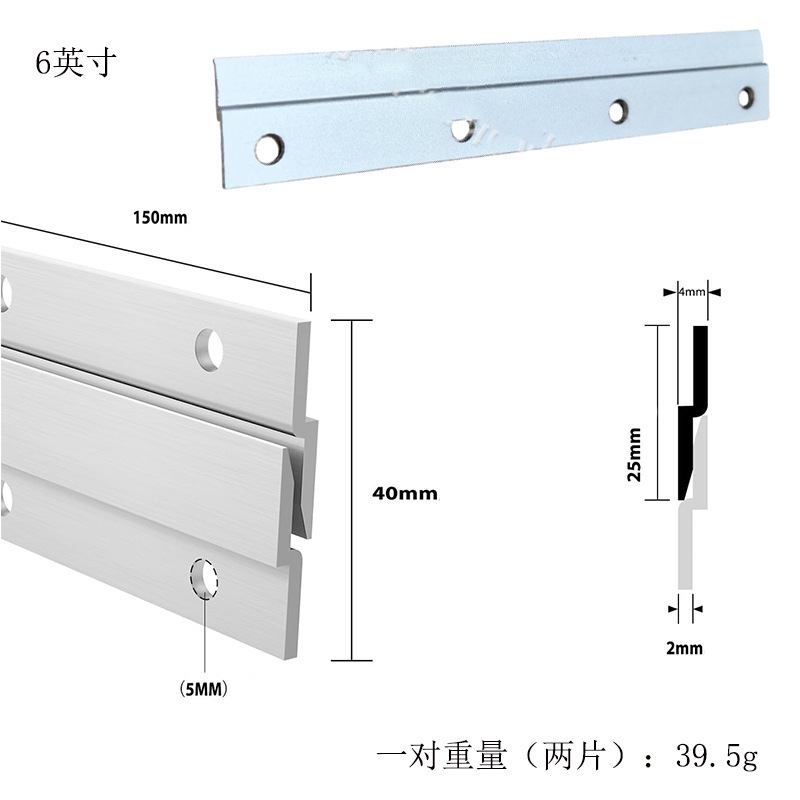 6英寸

150mm

40mm

(5MM)

4mm

25mm

2mm

一对重量（两片）：39.5g