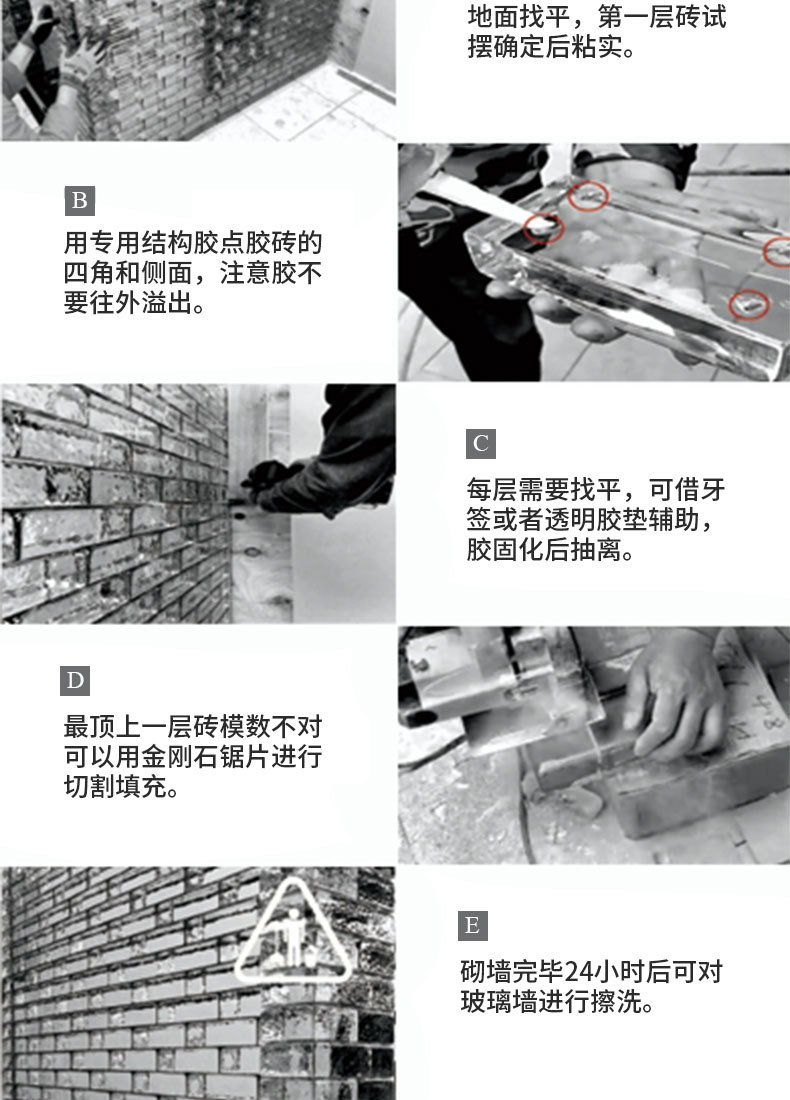 地面找平，第一层砖试摆确定后粘实。

B

用专用结构胶点胶砖的四角和侧面，注意胶不要往外溢出。

C

每层需要找平，可借牙签或者透明胶垫辅助，胶固化后抽离。

D

最顶上一层砖模数不对可以用金刚石锯片进行切割填充。

E

砌墙完毕24小时后可对玻璃墙进行擦洗。