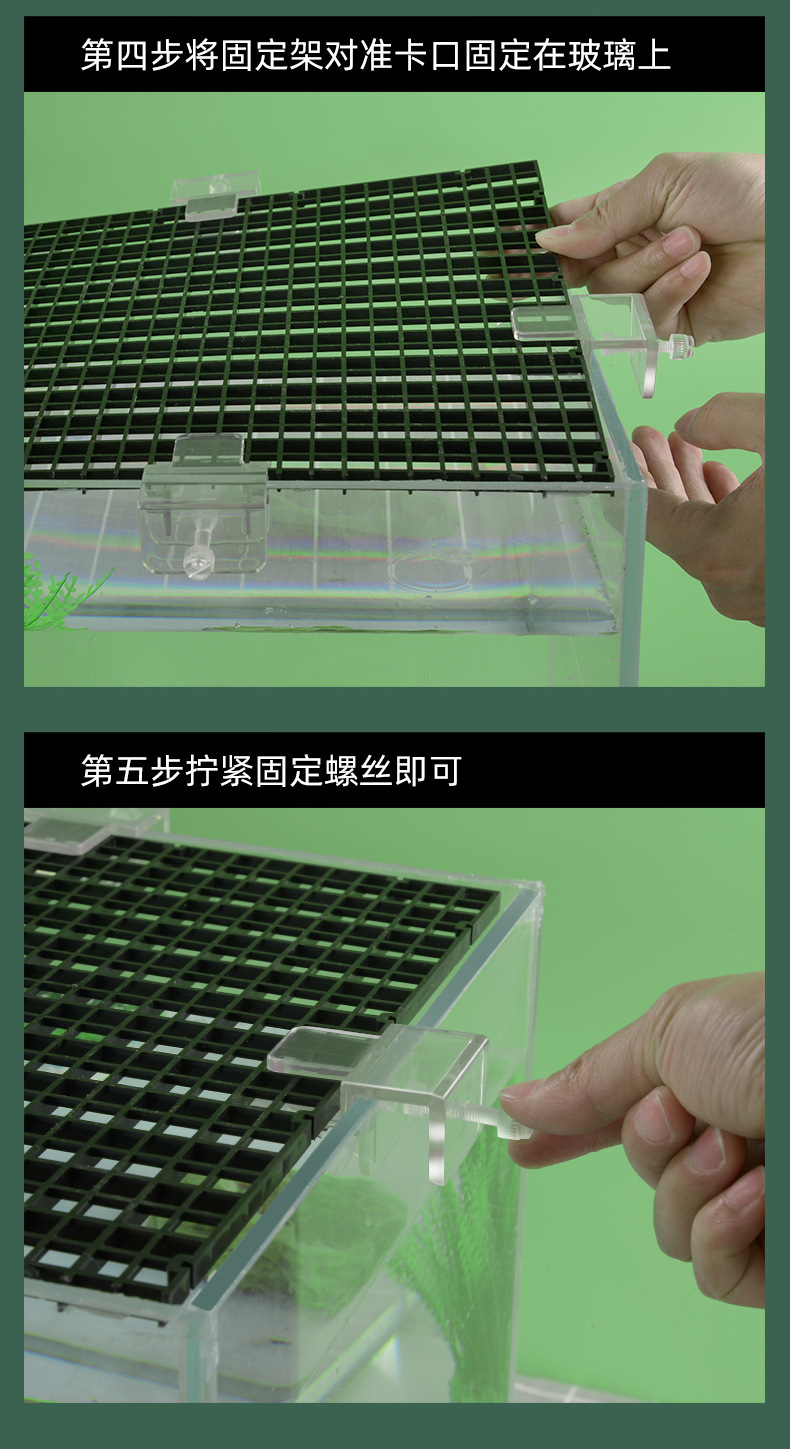 第四步将固定架对准卡口固定在玻璃上

第五步拧紧固定螺丝即可