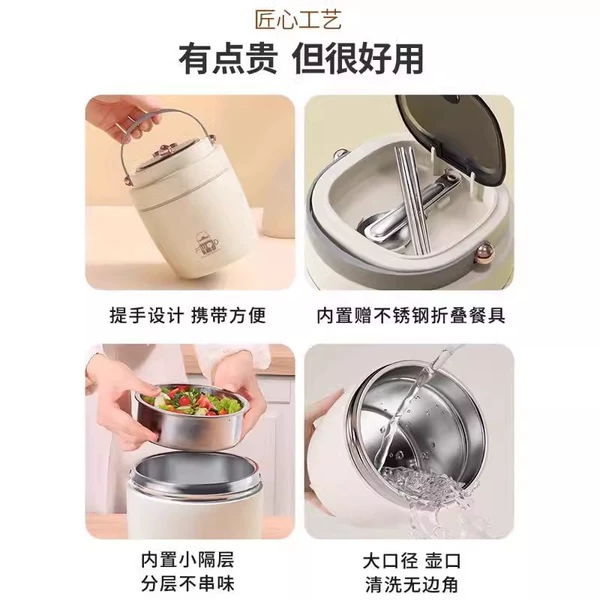 匠心工艺
有点贵 但很好用

提手设计 携带方便

内置赠不锈钢折叠餐具

内置小隔层
分层不串味

大口径 壶口
清洗无边角