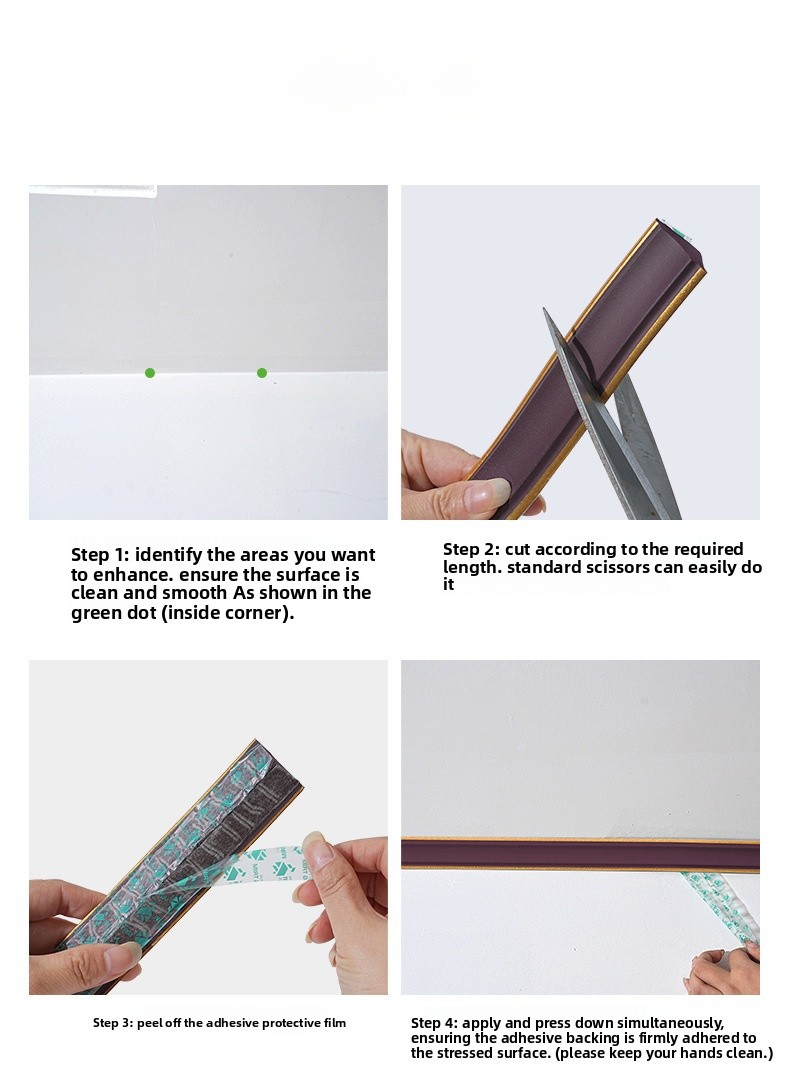 Step 1: identify the areas you want to enhance. ensure the surface is clean and smooth As shown in the green dot (inside corner).

Step 2: cut according to the required length. standard scissors can easily do it

Step 3: peel off the adhesive protective film

Step 4: apply and press down simultaneously, ensuring the adhesive backing is firmly adhered to the stressed surface. (please keep your hands clean.)