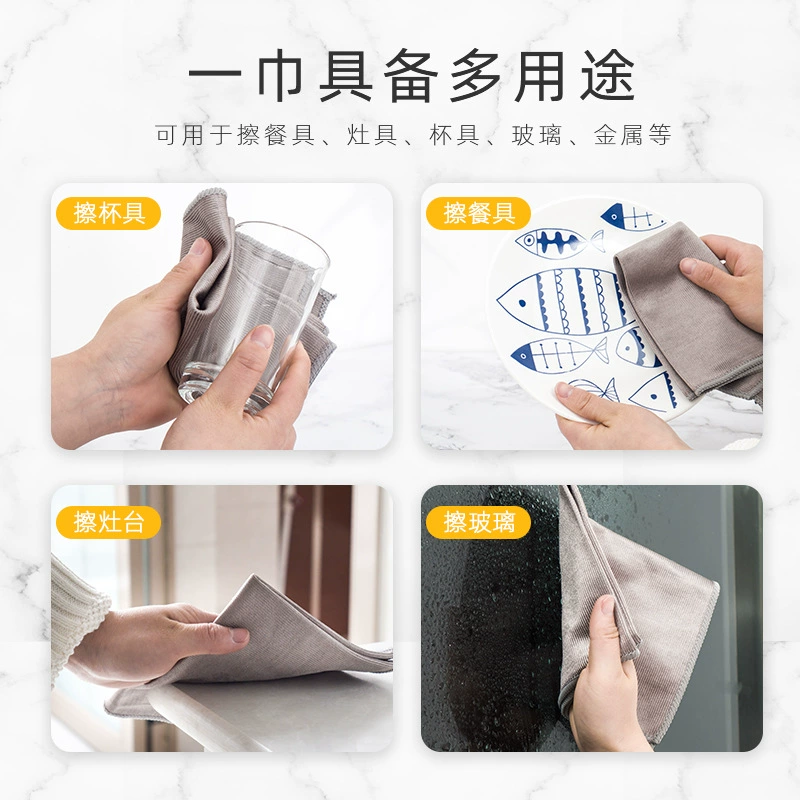 一巾具备多用途

可用于擦餐具、灶具、杯具、玻璃、金属等

擦杯具

擦餐具

擦灶台

擦玻璃